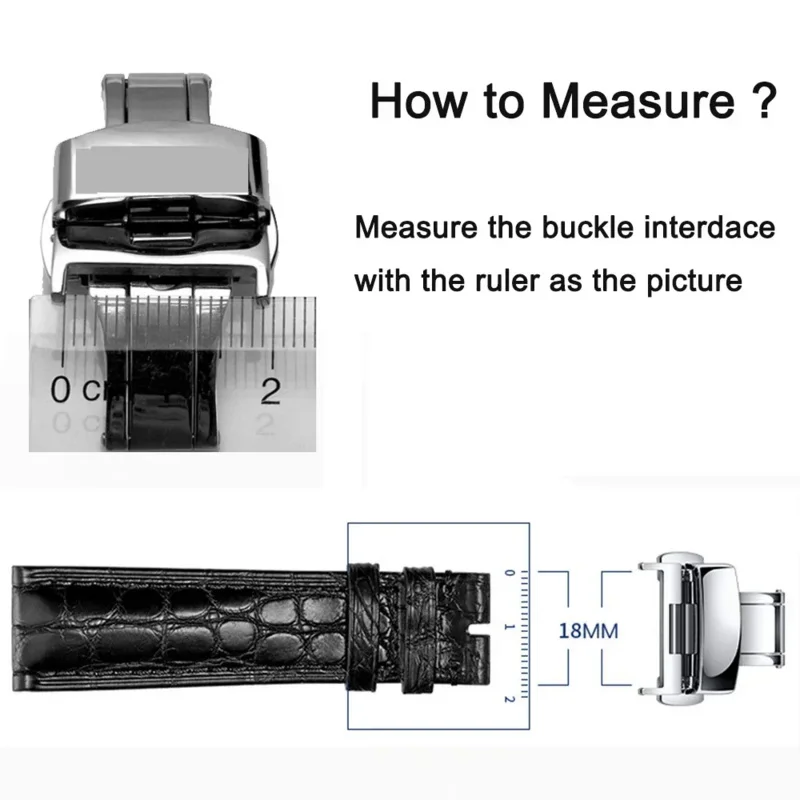 How to Measure ?

Measure the buckle interdace with the ruler as the picture

0 cm

2

0

1

2

18MM