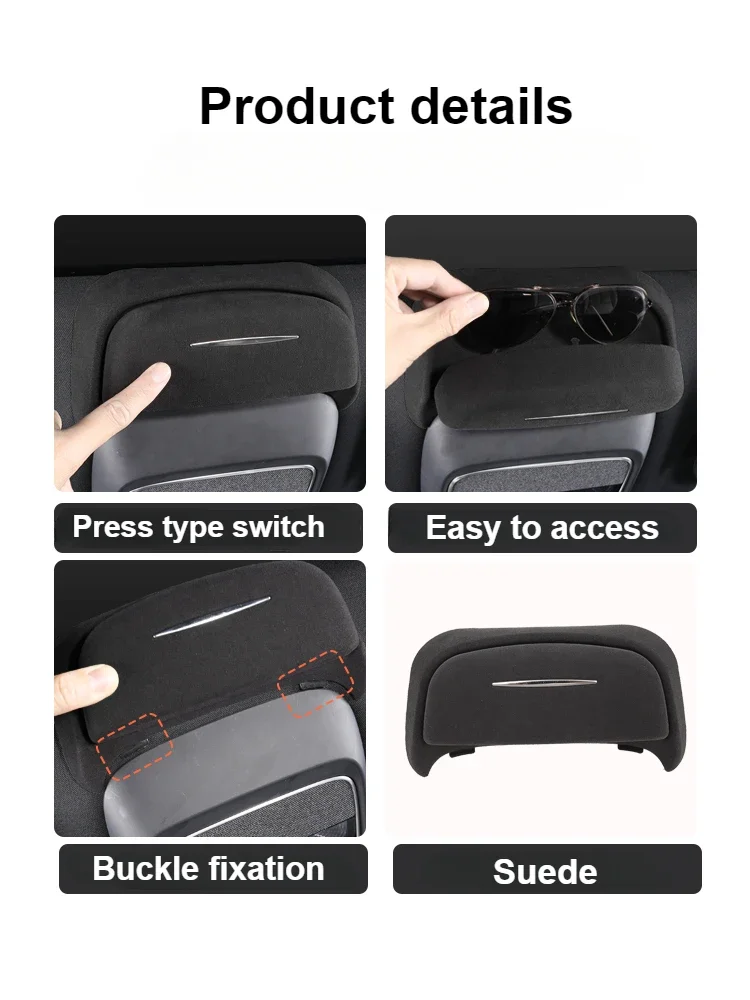 Product details

Press type switch

Easy to access

Buckle fixation

Suede