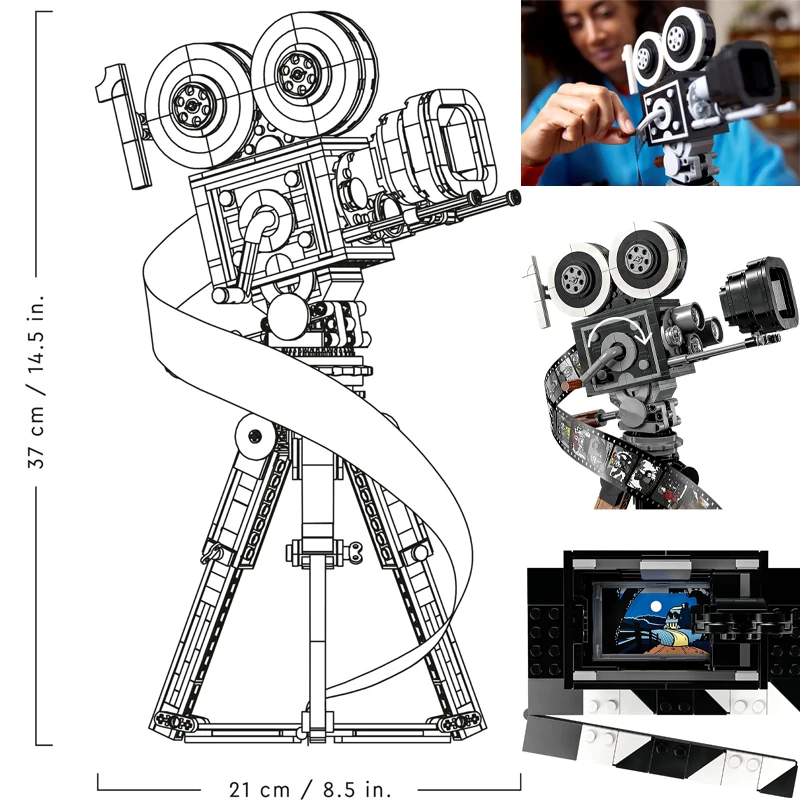 37 cm / 14.5 in.

21 cm / 8.5 in.