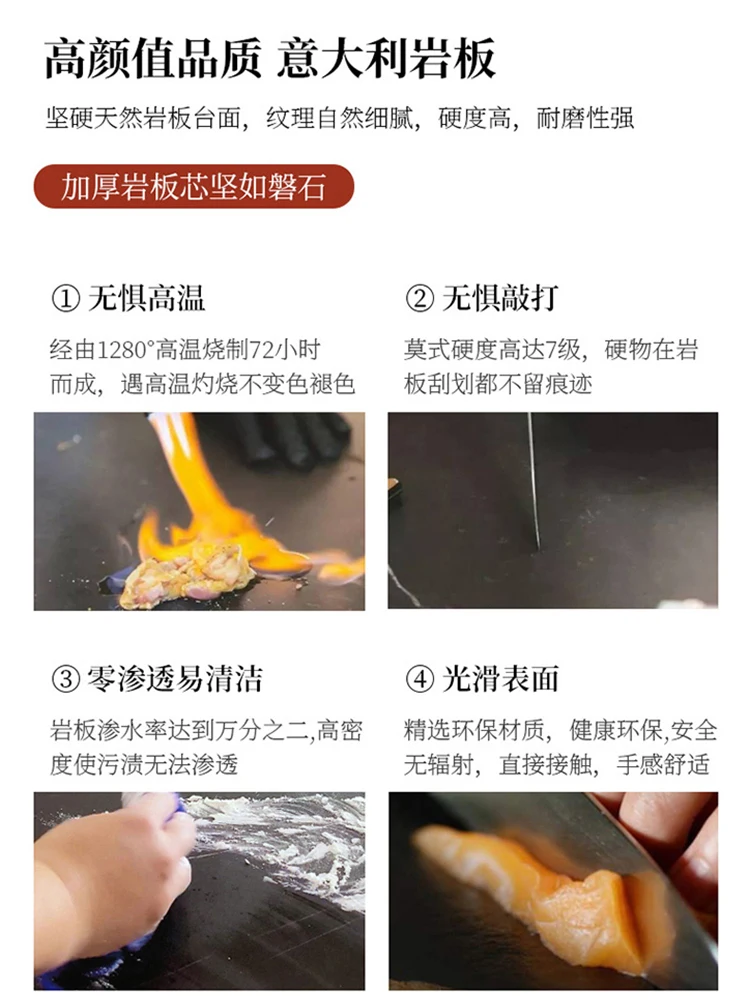 高颜值品质 意大利岩板

坚硬天然岩板台面，纹理自然细腻，硬度高，耐磨性强

加厚岩板芯坚如磐石

① 无惧高温

经由1280°高温烧制72小时而成，遇高温灼烧不变色褪色

② 无惧敲打

莫式硬度高达7级，硬物在岩板刮划都不留痕迹

③ 零渗透易清洁

岩板渗水率达到万分之二,高密度使污渍无法渗透

④ 光滑表面

精选环保材质，健康环保,安全无辐射，直接接触，手感舒适