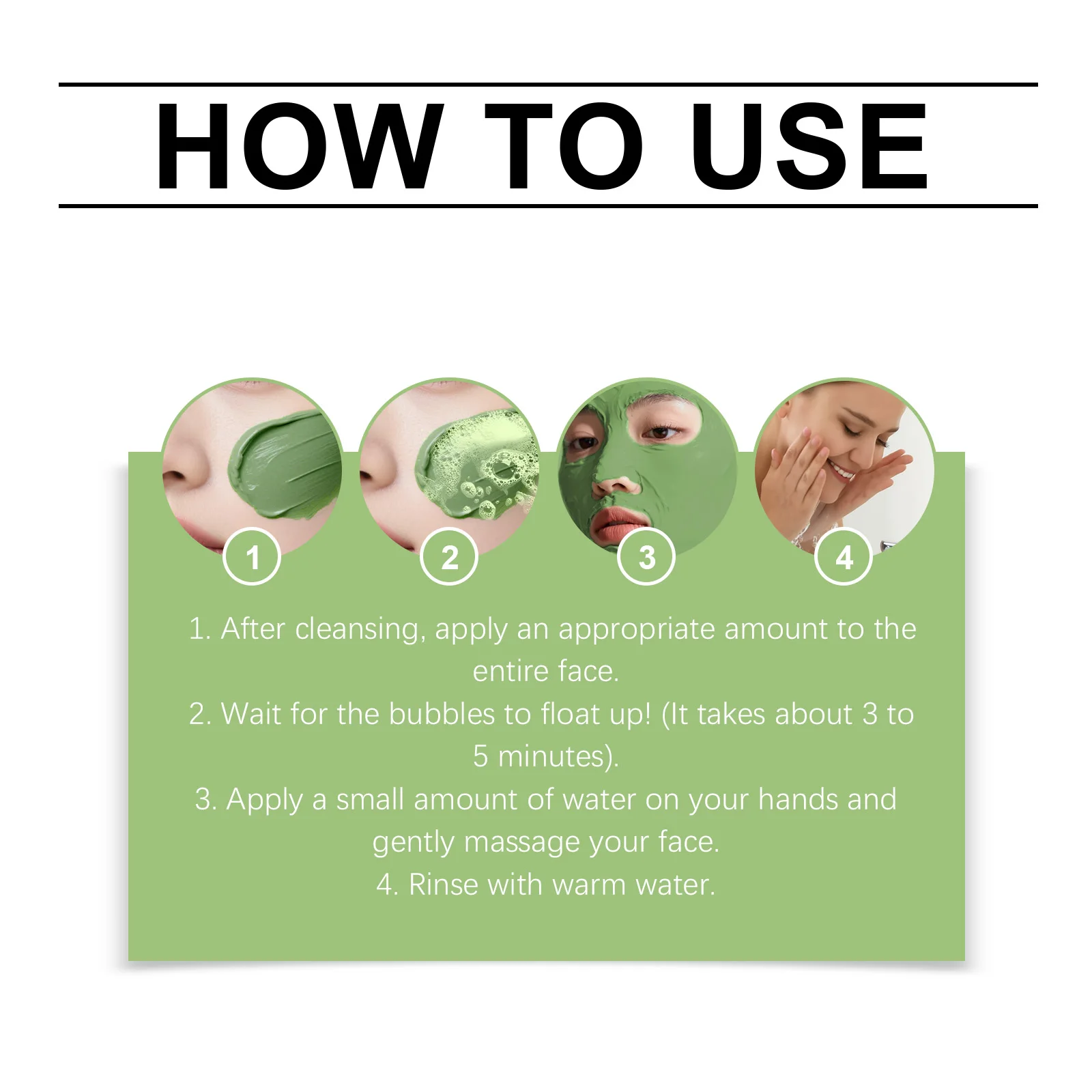 HOW TO USE

1

2

3

4

1. After cleansing, apply an appropriate amount to the entire face.
2. Wait for the bubbles to float up! (It takes about 3 to 5 minutes).
3. Apply a small amount of water on your hands and gently massage your face.
4. Rinse with warm water.