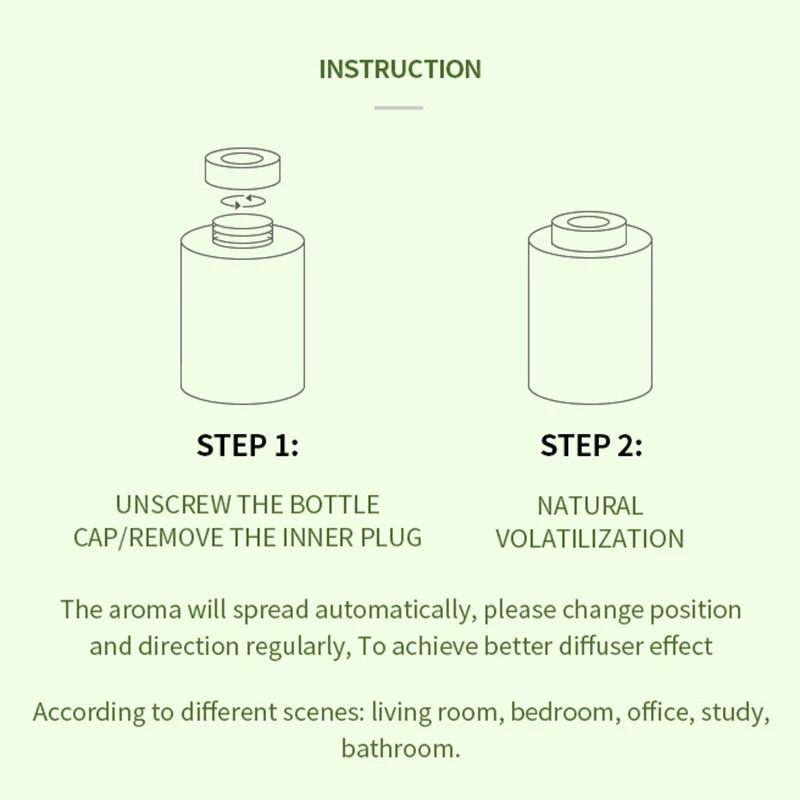 INSTRUCTION

STEP 1:

UNSCREW THE BOTTLE CAP/REMOVE THE INNER PLUG

STEP 2:

NATURAL VOLATILIZATION

The aroma will spread automatically, please change position and direction regularly, To achieve better diffuser effect

According to different scenes: living room, bedroom, office, study, bathroom.