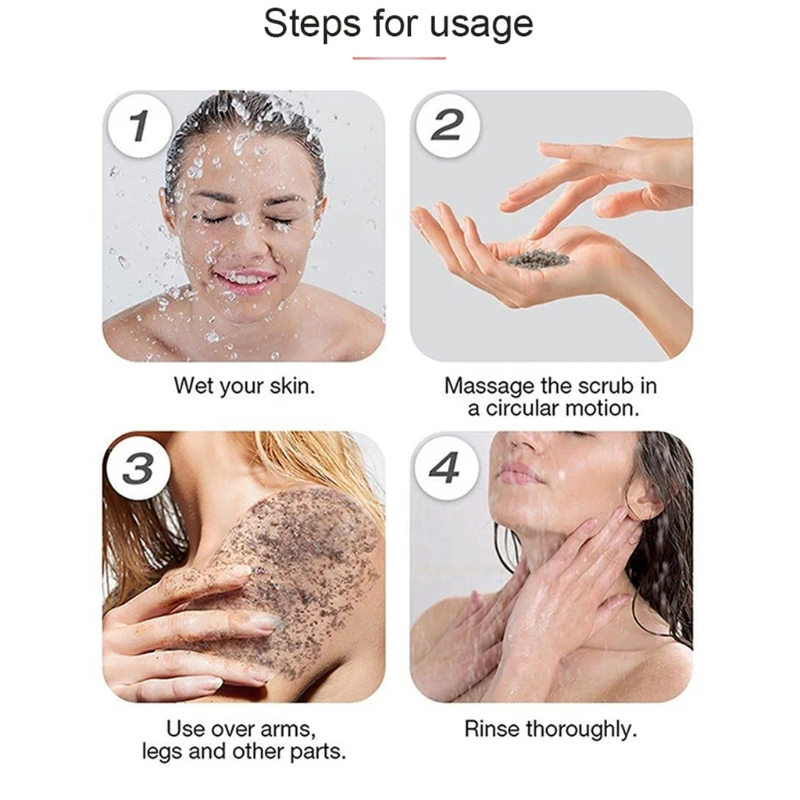 Steps for usage

1

Wet your skin.

2

Massage the scrub in a circular motion.

3

Use over arms, legs and other parts.

4

Rinse thoroughly.