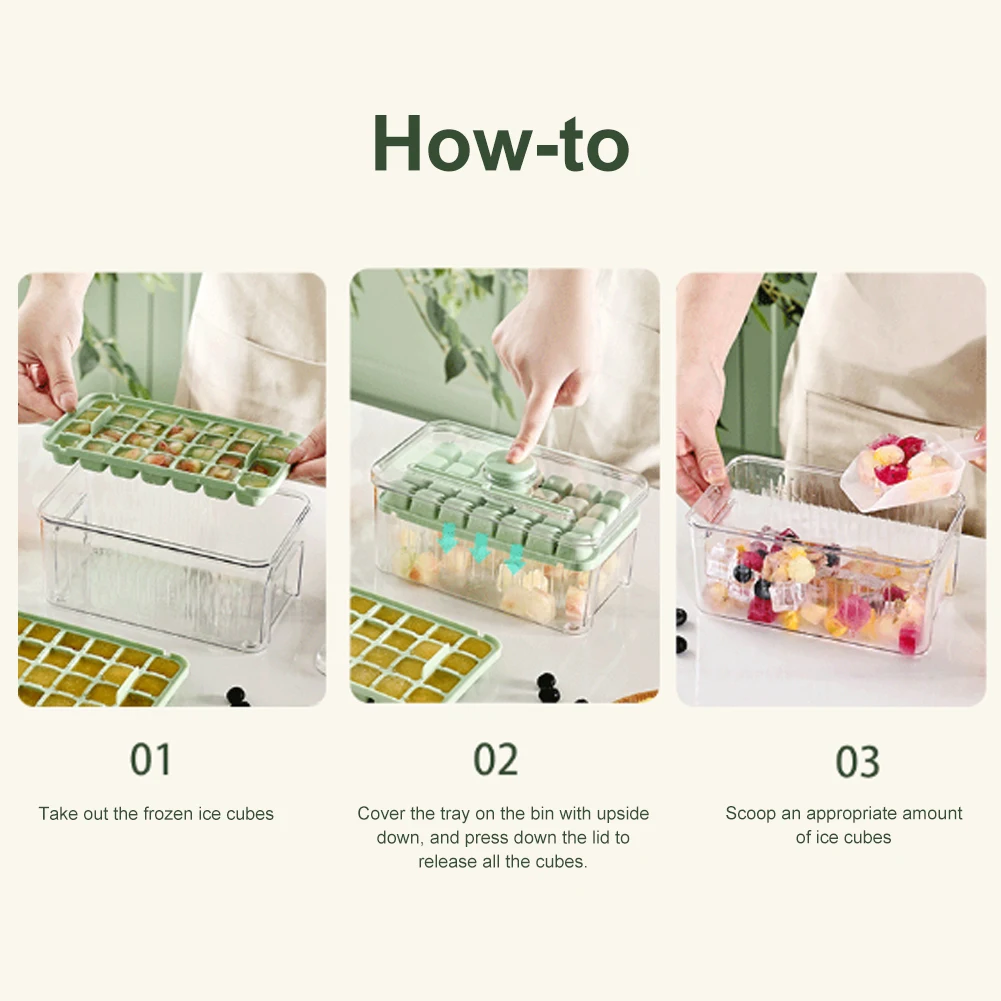 How-to

01

Take out the frozen ice cubes

02

Cover the tray on the bin with upside down, and press down the lid to release all the cubes.

03

Scoop an appropriate amount of ice cubes