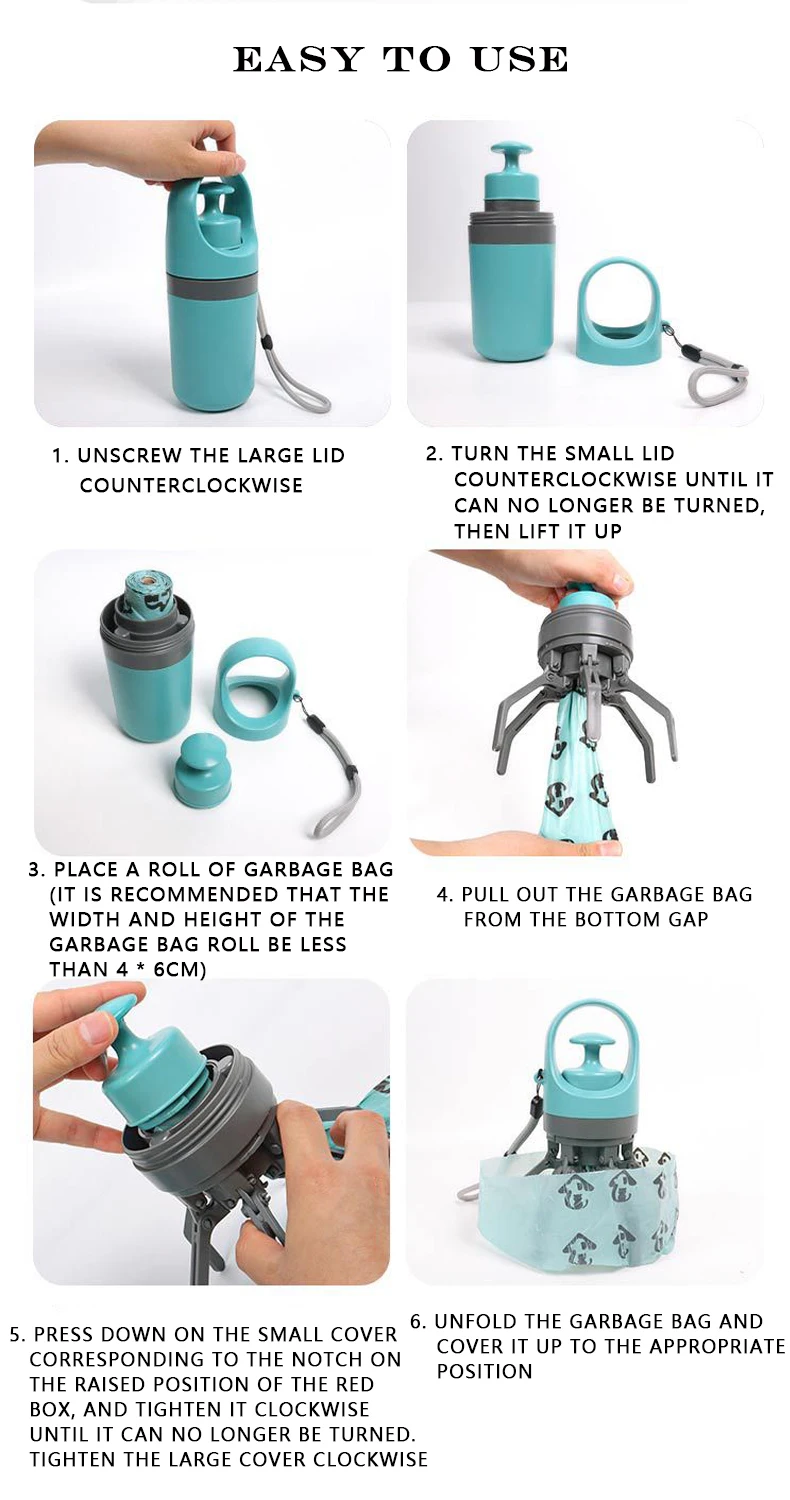 EASY TO USE

1. UNSCREW THE LARGE LID COUNTERCLOCKWISE

2. TURN THE SMALL LID COUNTERCLOCKWISE UNTIL IT CAN NO LONGER BE TURNED, THEN LIFT IT UP

3. PLACE A ROLL OF GARBAGE BAG (IT IS RECOMMENDED THAT THE WIDTH AND HEIGHT OF THE GARBAGE BAG ROLL BE LESS THAN 4 * 6CM)

4. PULL OUT THE GARBAGE BAG FROM THE BOTTOM GAP

5. PRESS DOWN ON THE SMALL COVER CORRESPONDING TO THE NOTCH ON THE RAISED POSITION OF THE RED BOX, AND TIGHTEN IT CLOCKWISE UNTIL IT CAN NO LONGER BE TURNED. TIGHTEN THE LARGE COVER CLOCKWISE

6. UNFOLD THE GARBAGE BAG AND COVER IT UP TO THE APPROPRIATE POSITION