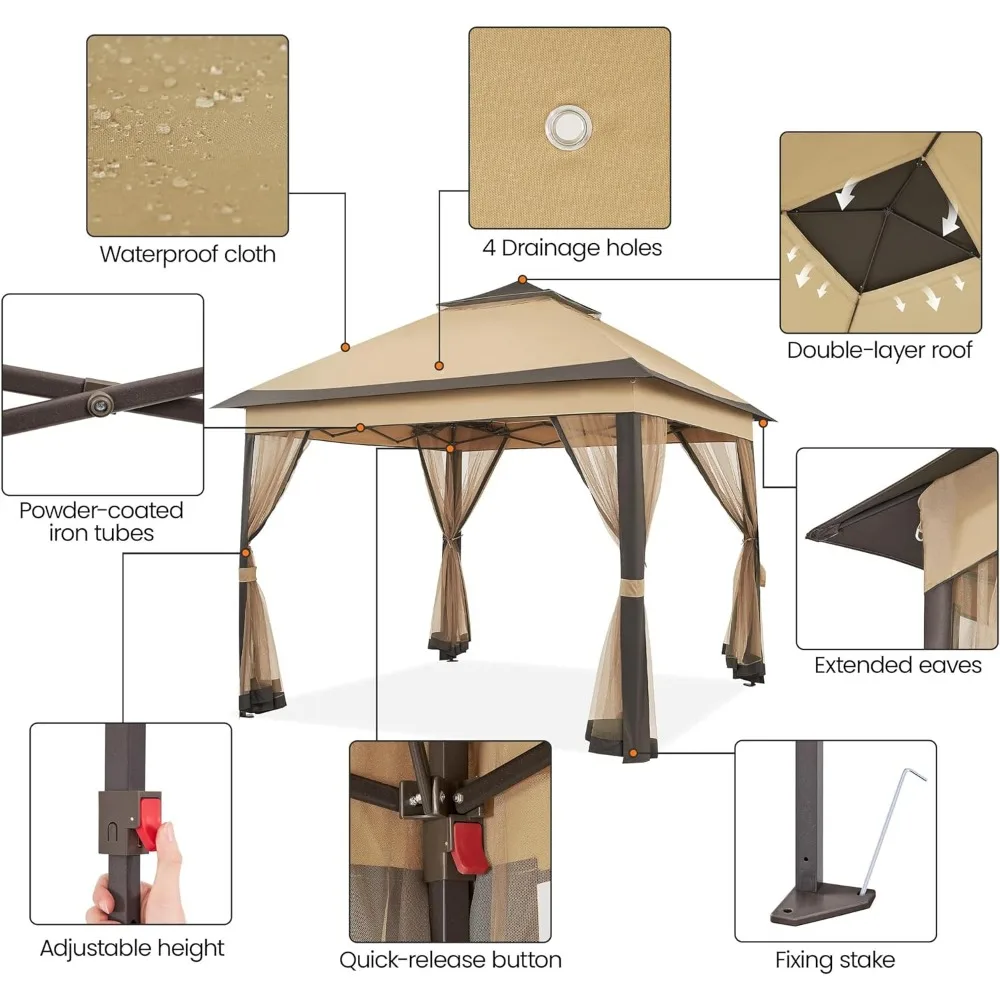 Waterproof cloth

4 Drainage holes

Double-layer roof

Powder-coated iron tubes

Extended eaves

Adjustable height

Quick-release button

Fixing stake