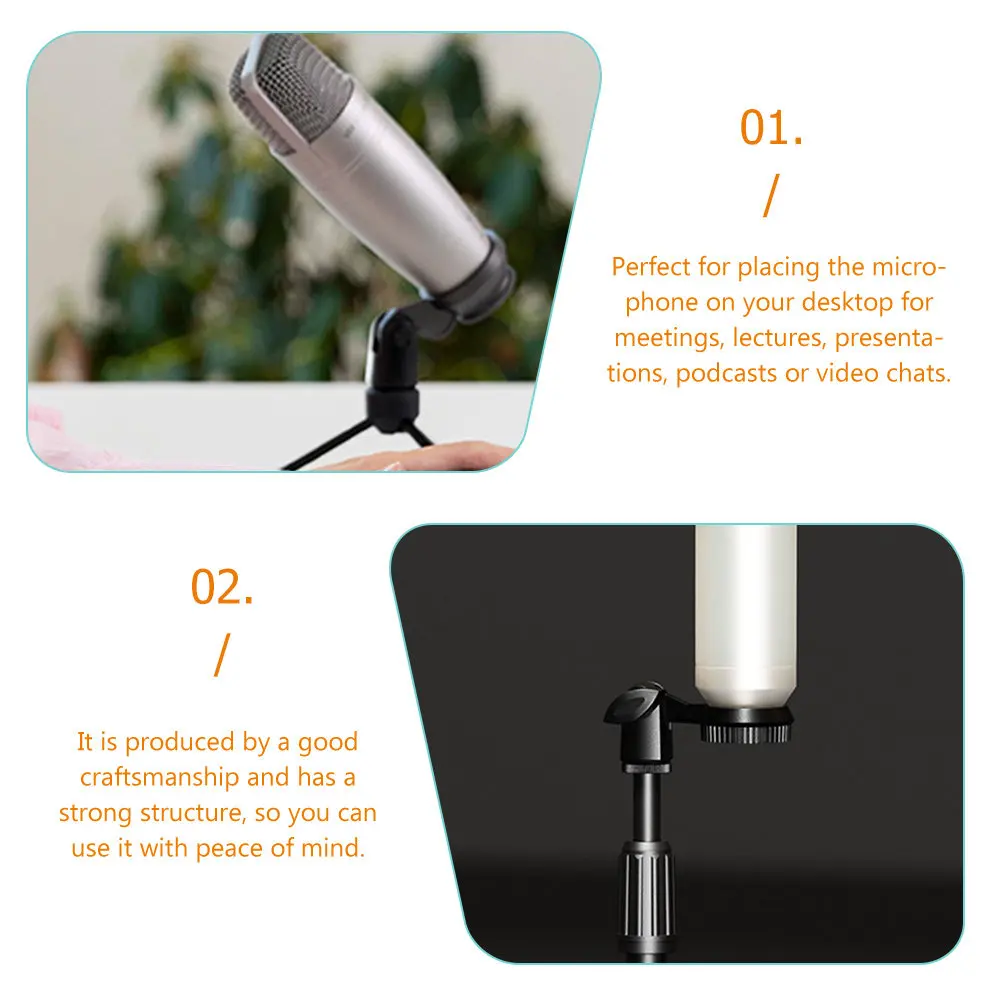 01.
/

Perfect for placing the microphone on your desktop for meetings, lectures, presentations, podcasts or video chats.

02.
/

It is produced by a good craftsmanship and has a strong structure, so you can use it with peace of mind.