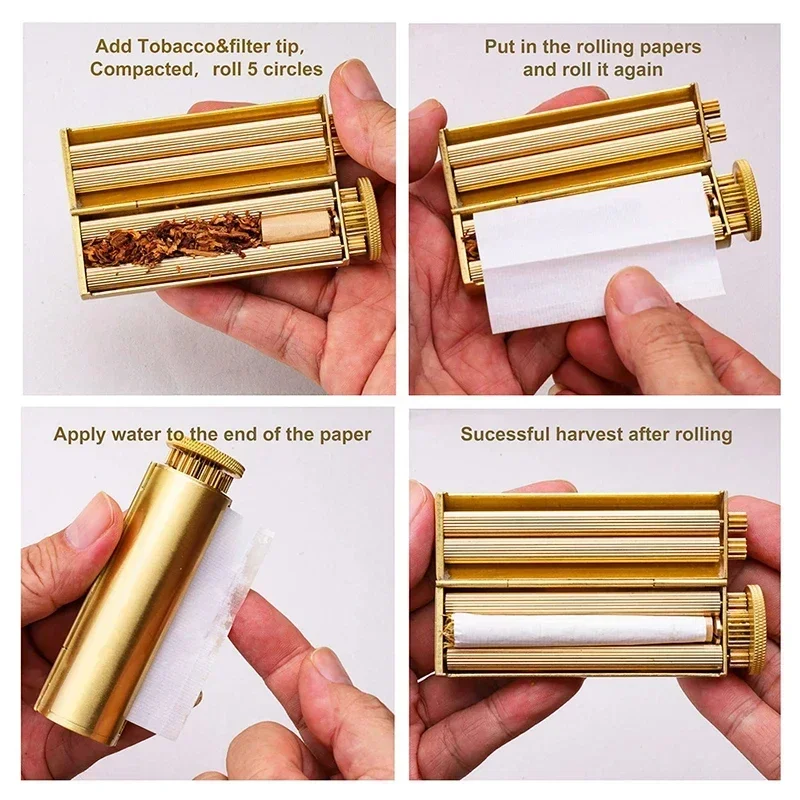 Add Tobacco&filter tip, Compacted, roll 5 circles

Put in the rolling papers and roll it again

Apply water to the end of the paper

Sucessful harvest after rolling