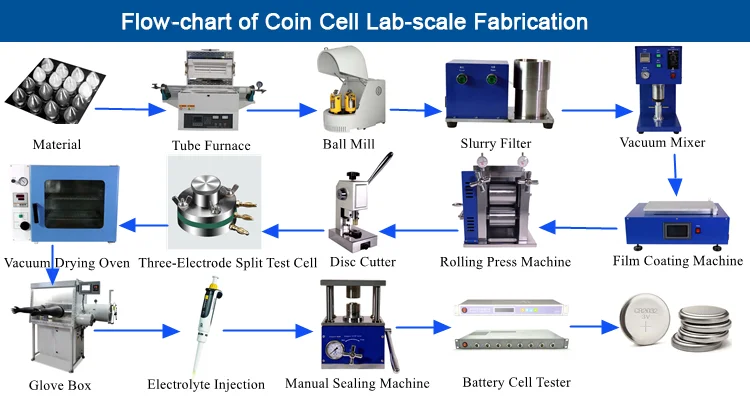 Flow-chart of Coin Cell Lab-scale Fabrication

Material

Tube Furnace

Ball Mill

Slurry Filter

Vacuum Mixer

Film Coating Machine

Rolling Press Machine

Disc Cutter

Three-Electrode Split Test Cell

Vacuum Drying Oven

Glove Box

Electrolyte Injection

Manual Sealing Machine

Battery Cell Tester

CR2032
3V