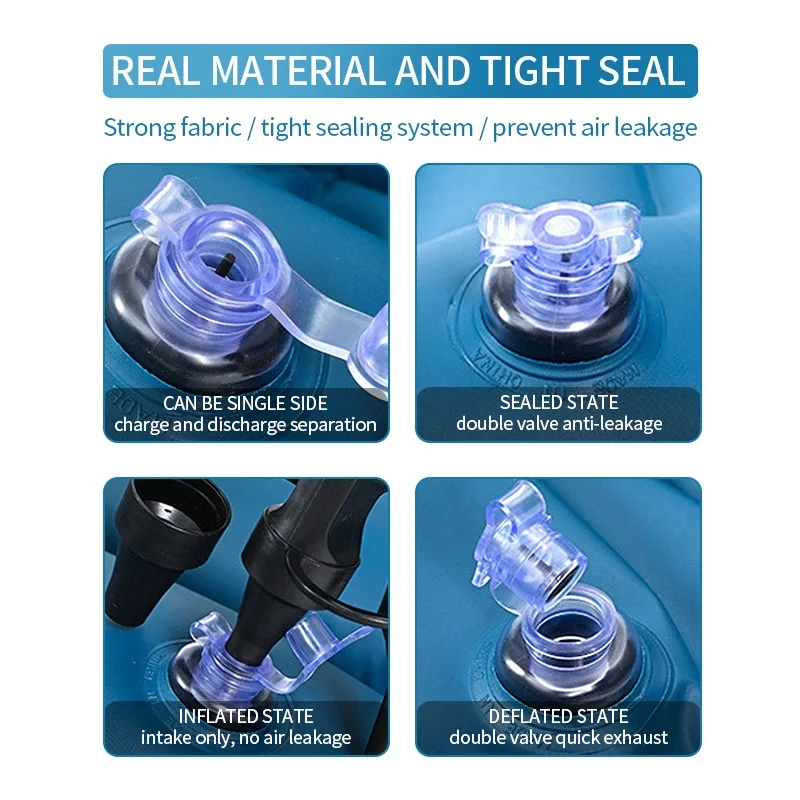 REAL MATERIAL AND TIGHT SEAL

Strong fabric / tight sealing system / prevent air leakage

CAN BE SINGLE SIDE
charge and discharge separation

MADE IN CHINA

SEALED STATE
double valve anti-leakage

INFLATED STATE
intake only, no air leakage

DEFLATED STATE
double valve quick exhaust