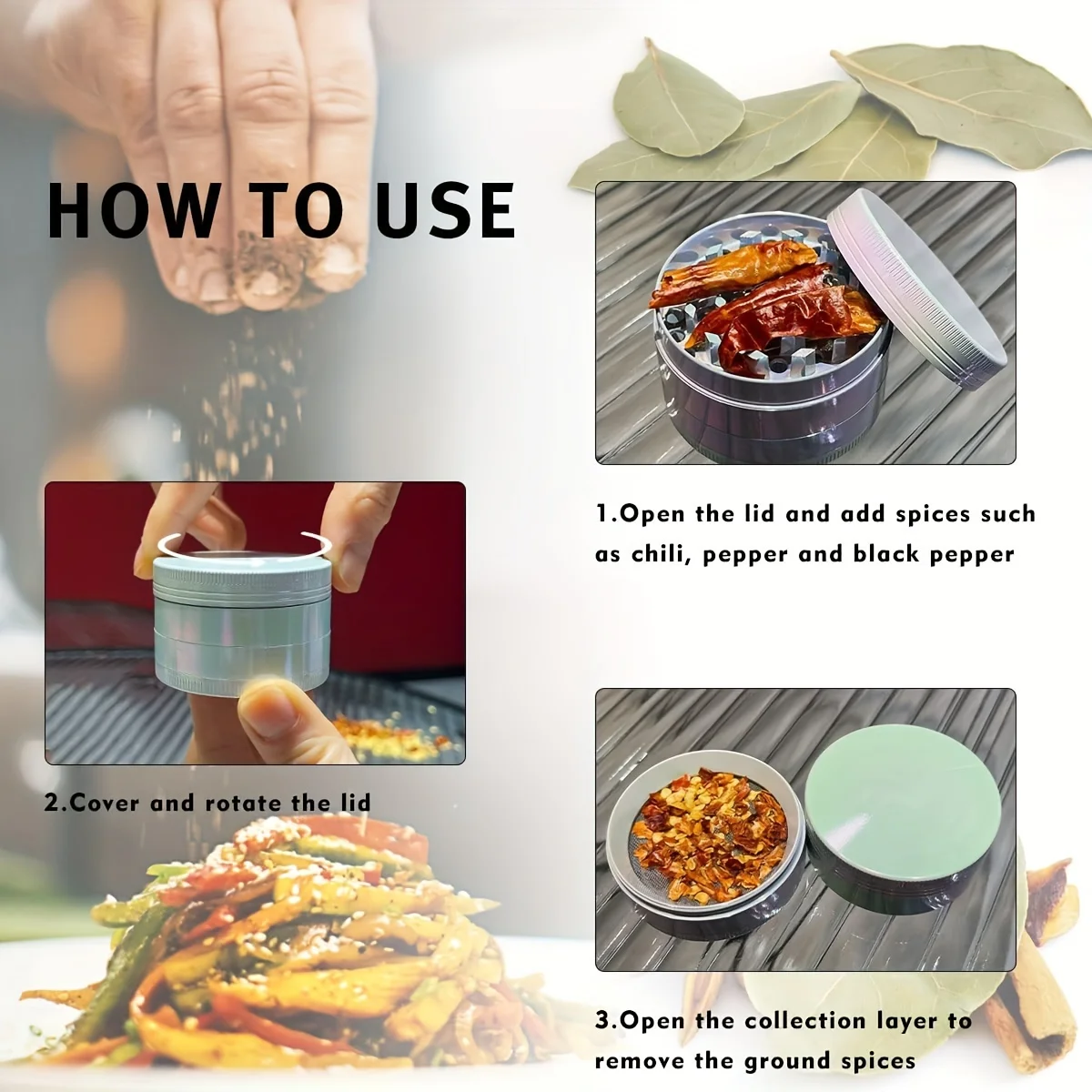 HOW TO USE

1.Open the lid and add spices such as chili, pepper and black pepper

2.Cover and rotate the lid

3.Open the collection layer to remove the ground spices