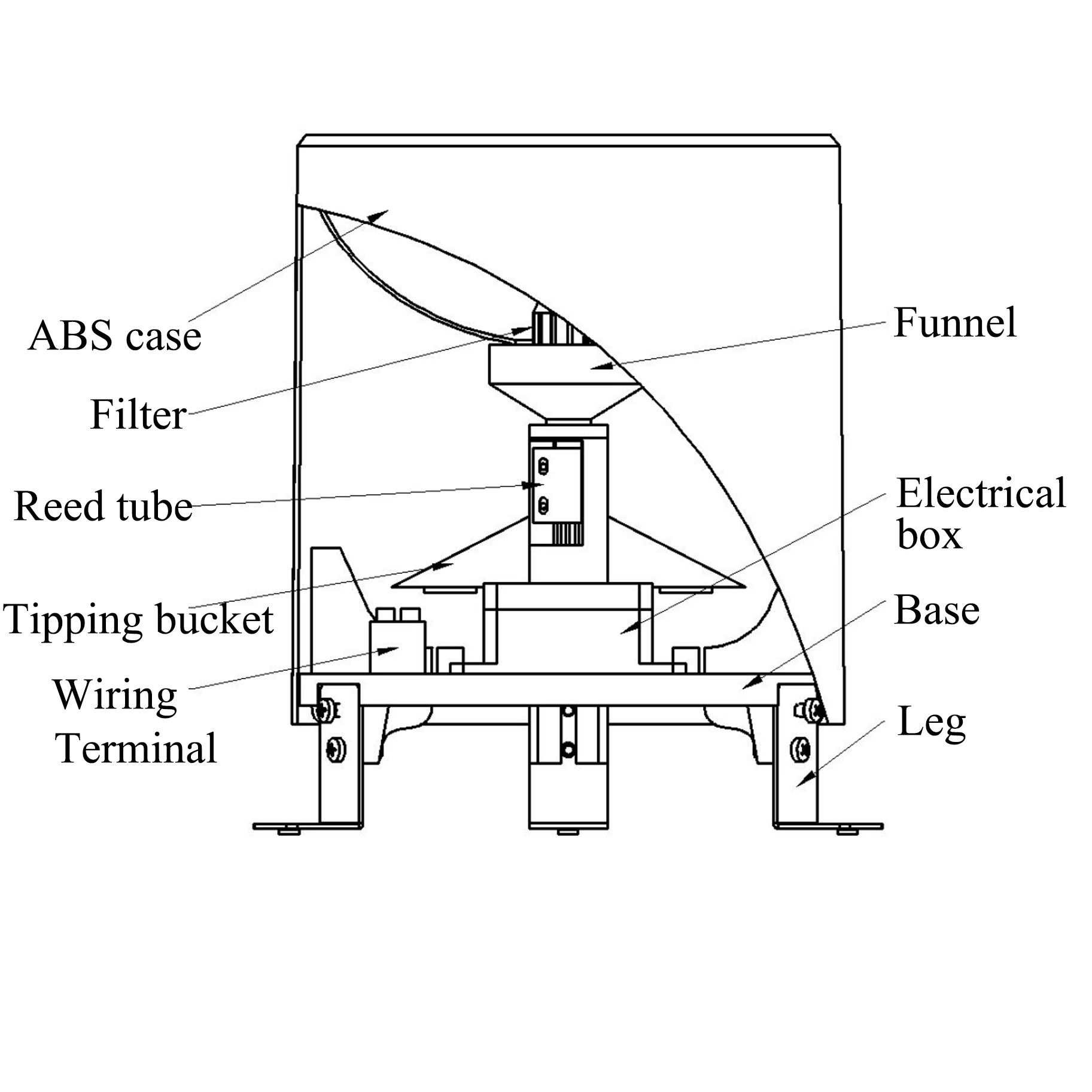 ABS case
Filter
Reed tube
Tipping bucket
Wiring Terminal
Funnel
Electrical box
Base
Leg