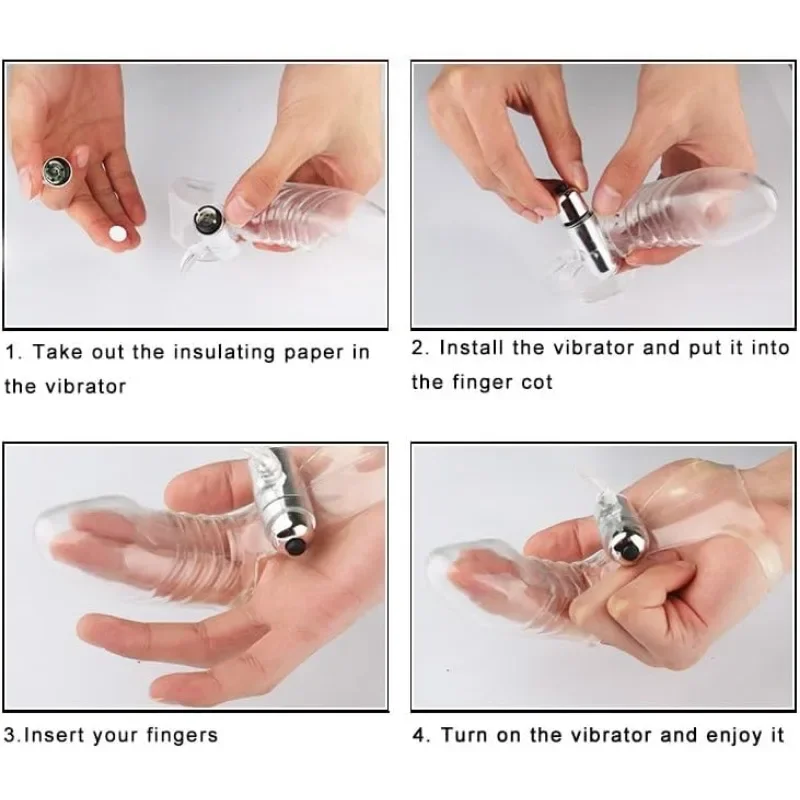 1. Take out the insulating paper in the vibrator

2. Install the vibrator and put it into the finger cot

3.Insert your fingers

4. Turn on the vibrator and enjoy it