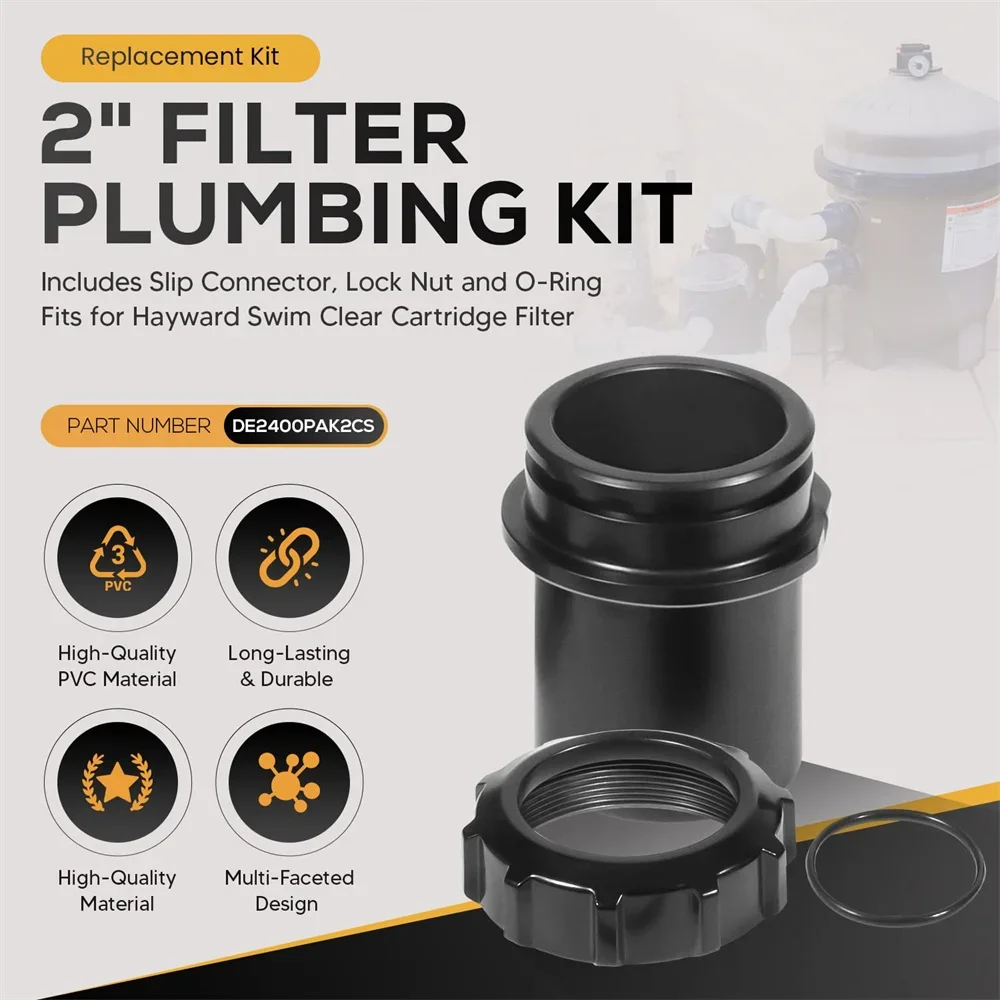 Replacement Kit

2" FILTER PLUMBING KIT

Includes Slip Connector, Lock Nut and O-Ring
Fits for Hayward Swim Clear Cartridge Filter

PART NUMBER DE2400PAK2CS

3
PVC

High-Quality PVC Material

Long-Lasting & Durable

High-Quality Material

Multi-Faceted Design