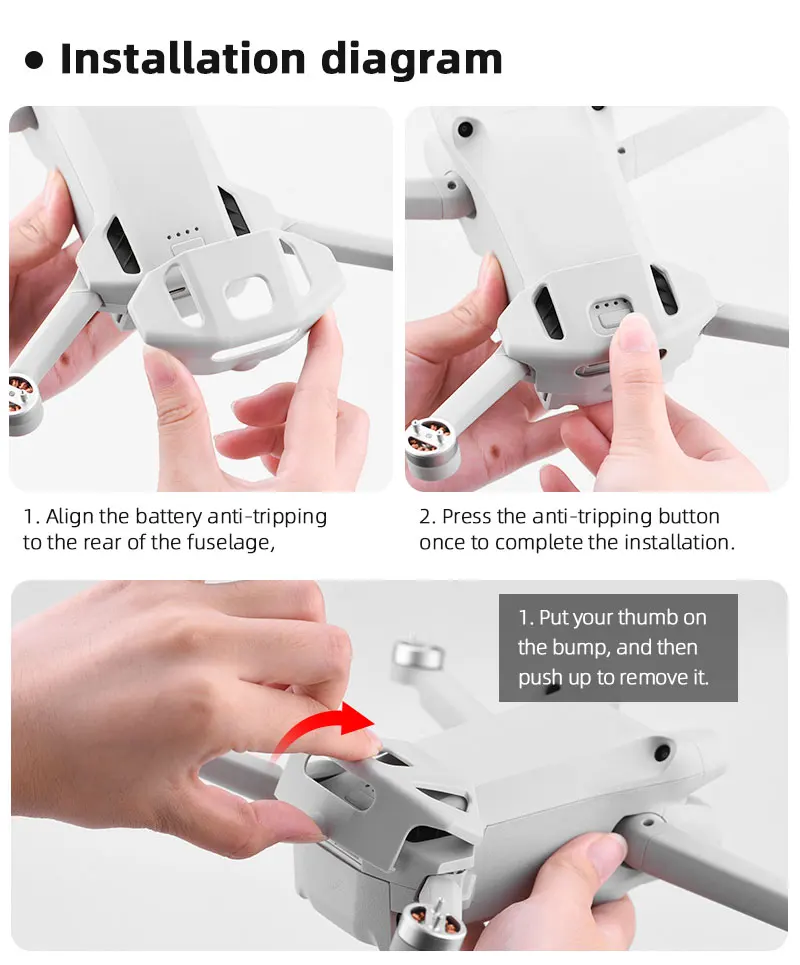 • Installation diagram

1. Align the battery anti-tripping to the rear of the fuselage,

2. Press the anti-tripping button once to complete the installation.

1. Put your thumb on the bump, and then push up to remove it.