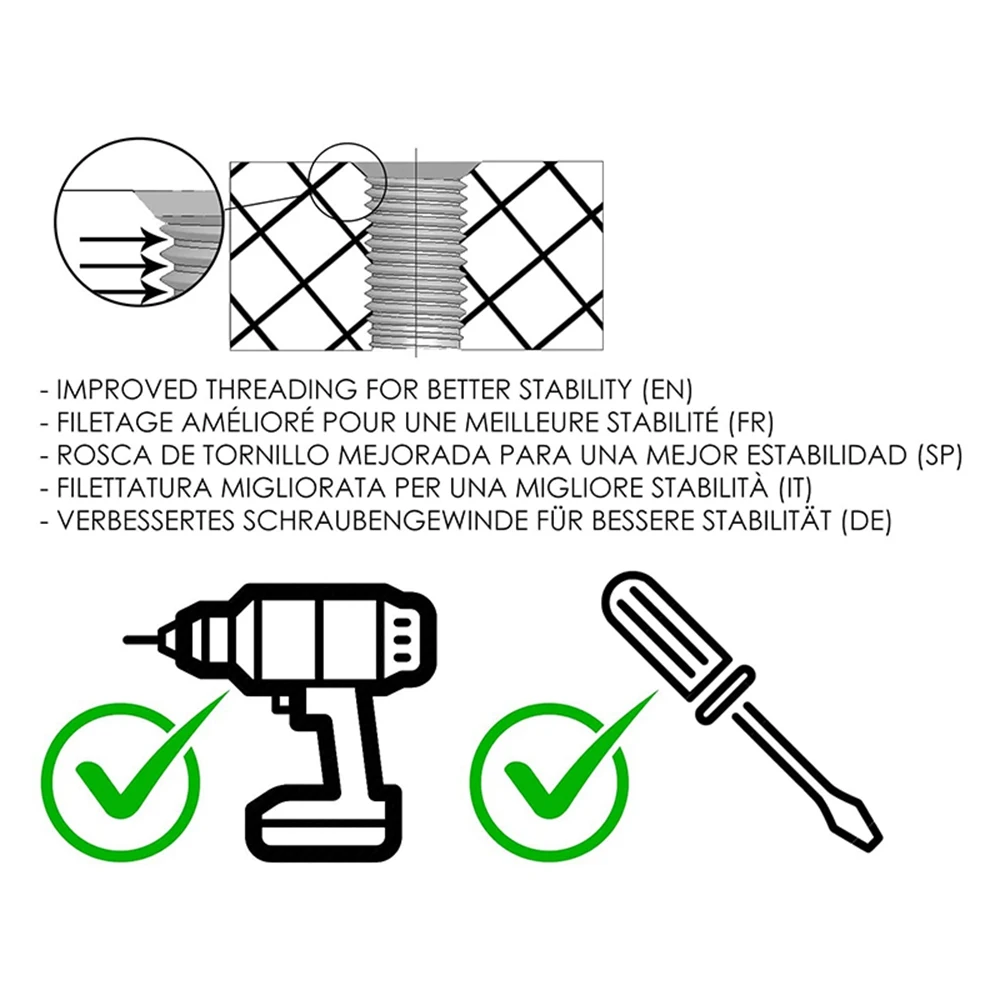 - IMPROVED THREADING FOR BETTER STABILITY (EN)
- FILETAGE AMÉLIORÉ POUR UNE MEILLEURE STABILITÉ (FR)
- ROSCA DE TORNILLO MEJORADA PARA UNA MEJOR ESTABILIDAD (SP)
- FILETTATURA MIGLIORATA PER UNA MIGLIORE STABILITÀ (IT)
- VERBESSERTES SCHRAUBENGEWINDE FÜR BESSERE STABILITÄT (DE)