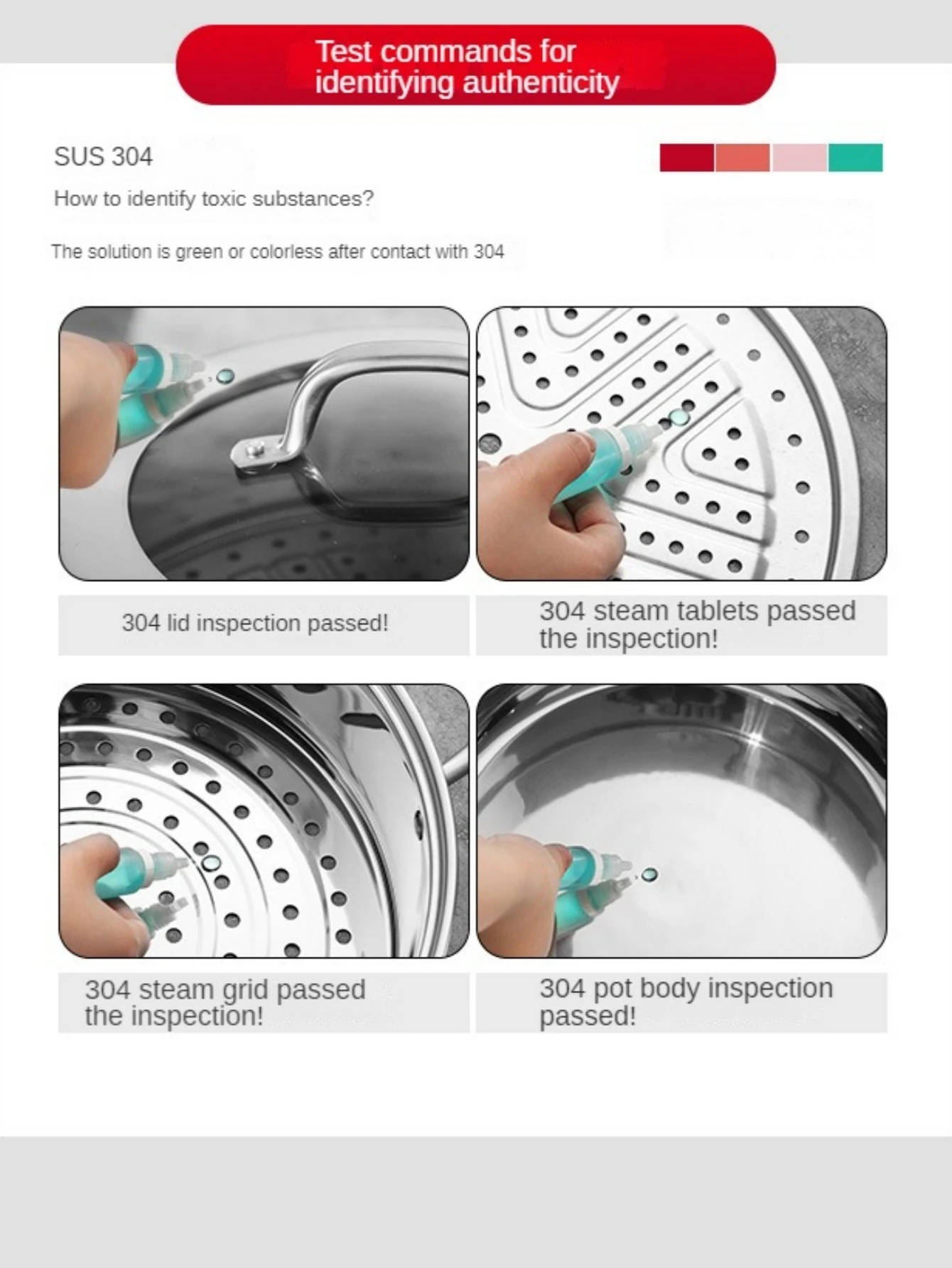 Test commands for identifying authenticity

SUS 304

How to identify toxic substances?

The solution is green or colorless after contact with 304

304 lid inspection passed!

304 steam tablets passed the inspection!

304 steam grid passed the inspection!

304 pot body inspection passed!