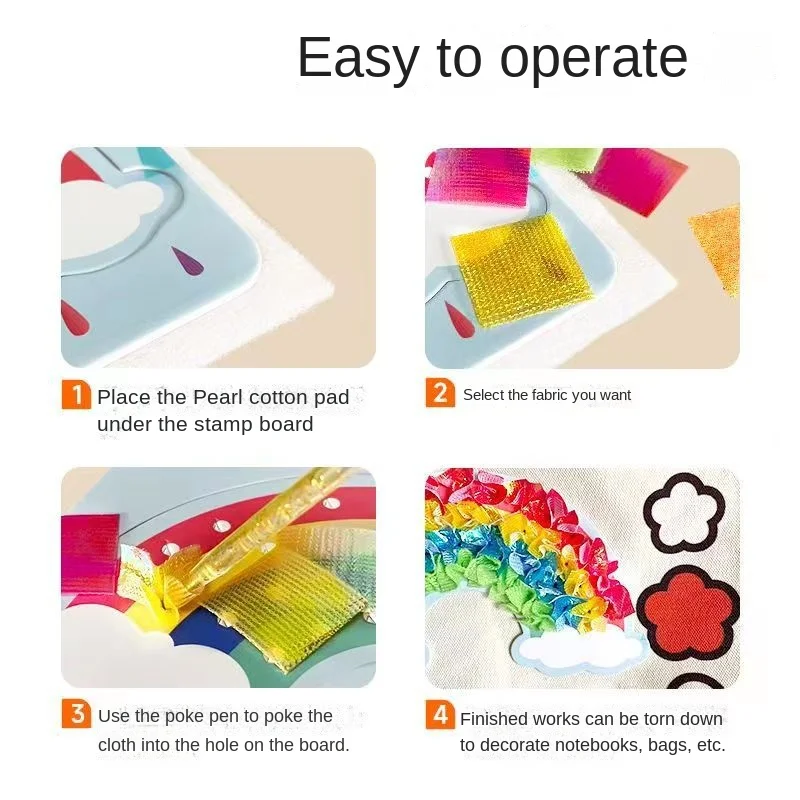 Easy to operate

1 Place the Pearl cotton pad under the stamp board

2 Select the fabric you want

3 Use the poke pen to poke the cloth into the hole on the board.

4 Finished works can be torn down to decorate notebooks, bags, etc.