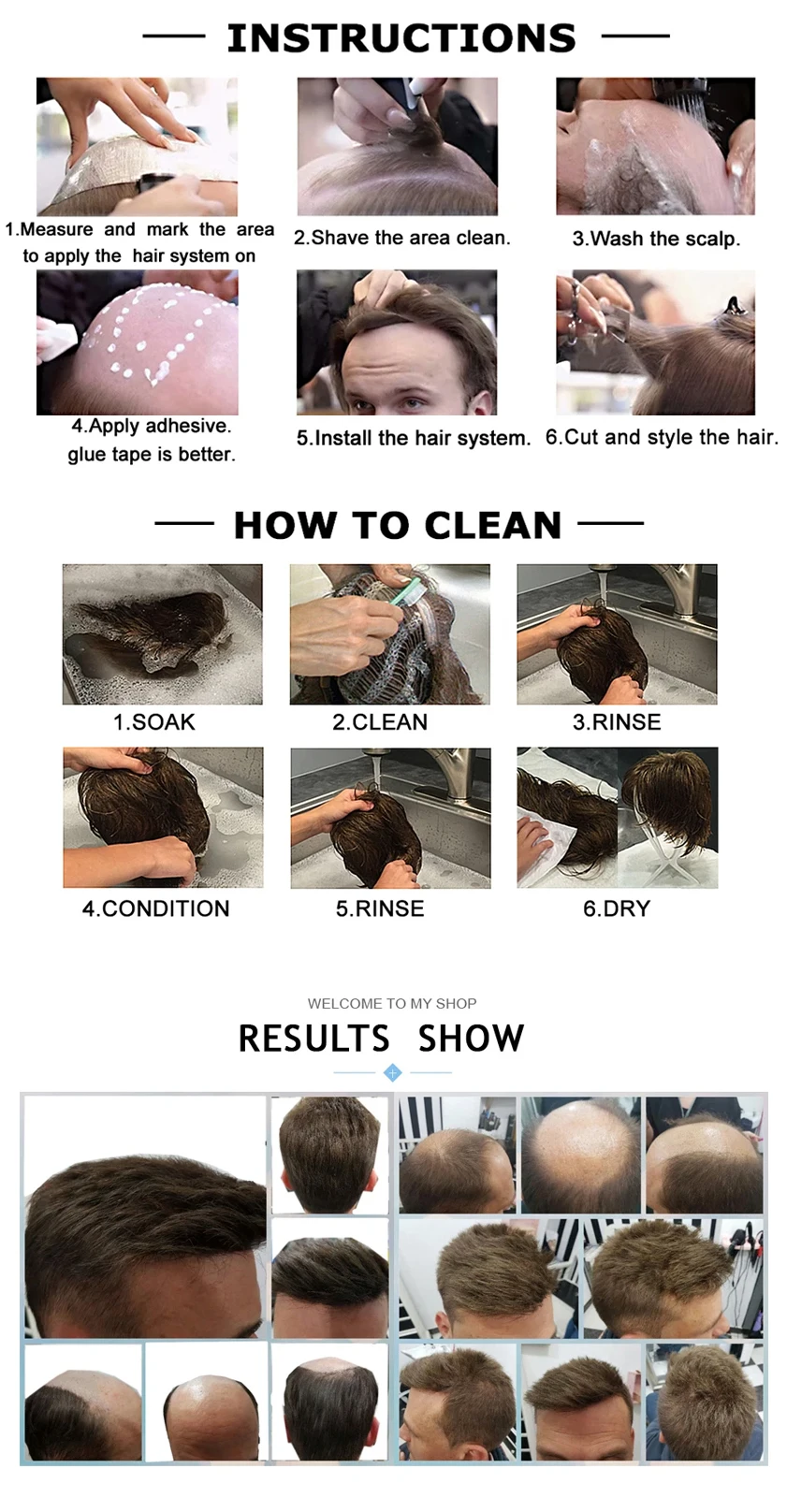 INSTRUCTIONS

1.Measure and mark the area to apply the hair system on

2.Shave the area clean.

3.Wash the scalp.

4.Apply adhesive. glue tape is better.

5.Install the hair system.

6.Cut and style the hair.

HOW TO CLEAN

1.SOAK

2.CLEAN

3.RINSE

4.CONDITION

5.RINSE

6.DRY

WELCOME TO MY SHOP

RESULTS SHOW