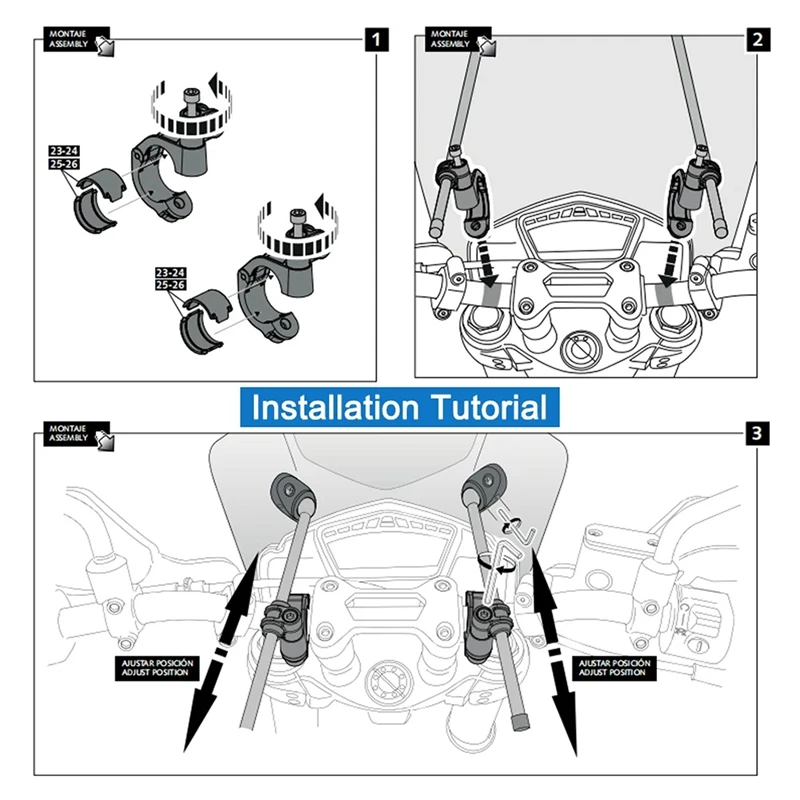 MONTAJE
ASSEMBLY

1

23-24
25-26

23-24
25-26

MONTAJE
ASSEMBLY

2

Installation Tutorial

MONTAJE
ASSEMBLY

3

AJUSTAR POSICIÓN
ADJUST POSITION

AJUSTAR POSICIÓN
ADJUST POSITION