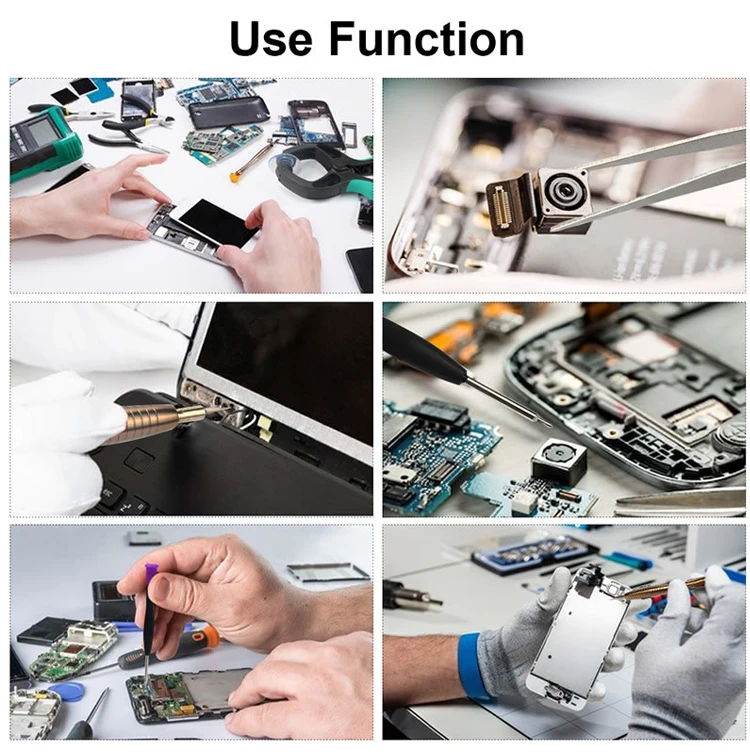 Use Function