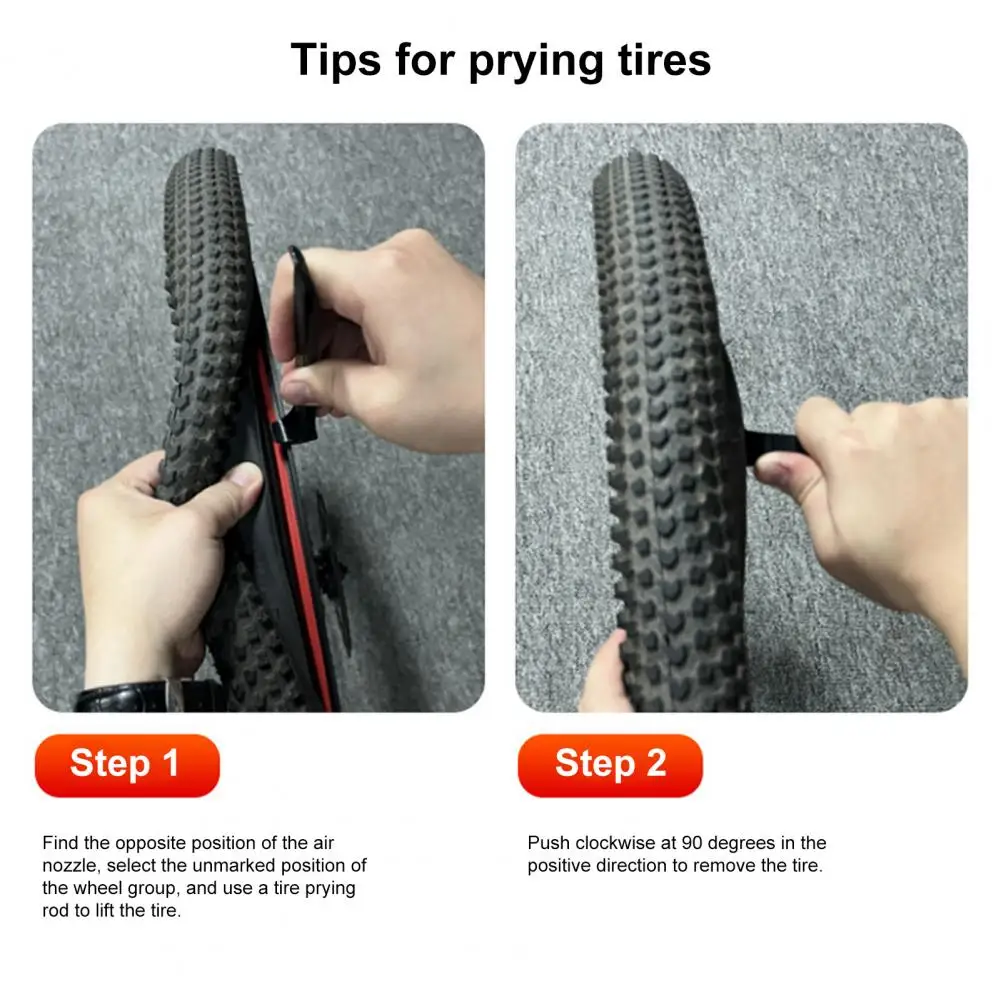 Tips for prying tires

Step 1

Find the opposite position of the air nozzle, select the unmarked position of the wheel group, and use a tire prying rod to lift the tire.

Step 2

Push clockwise at 90 degrees in the positive direction to remove the tire.