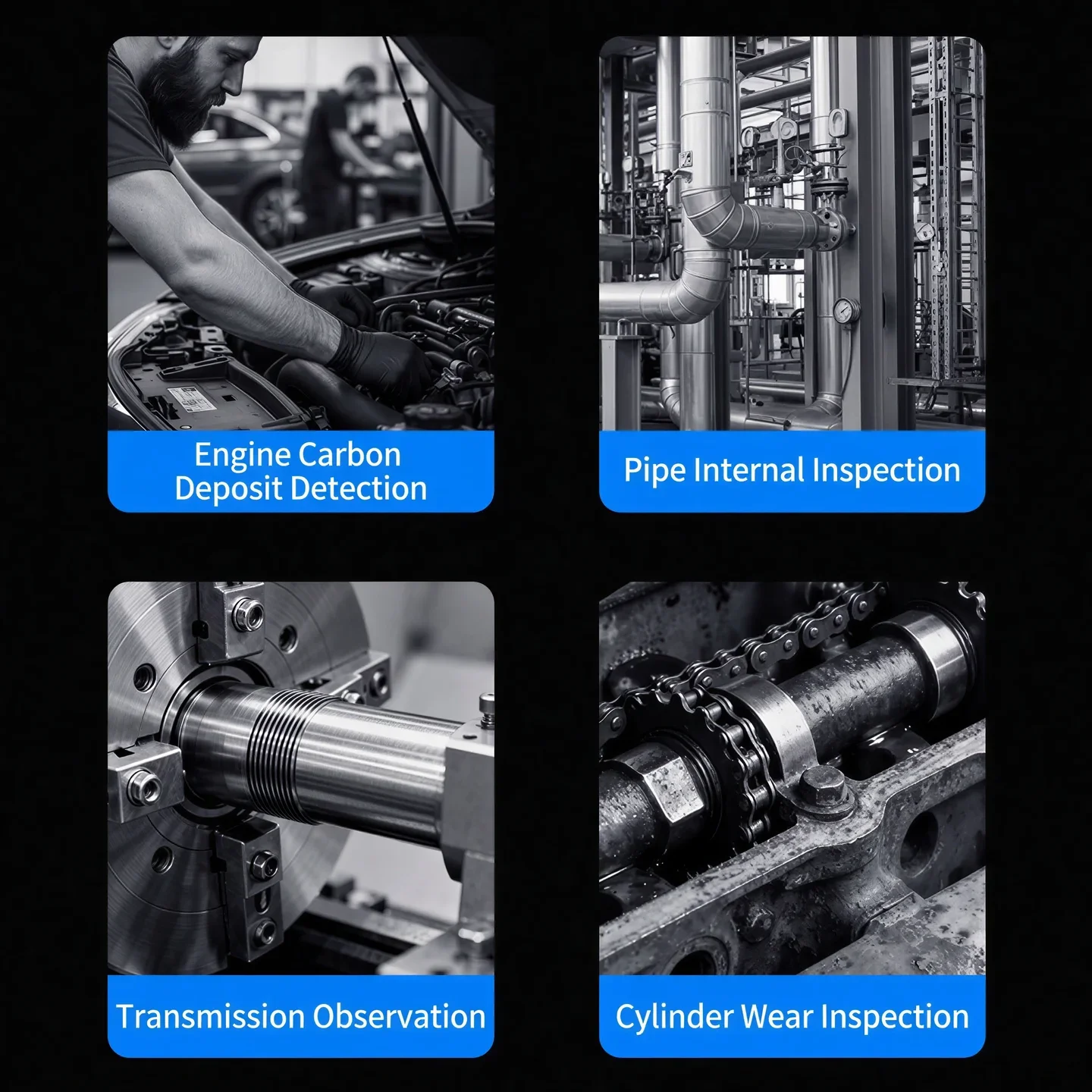 Engine Carbon Deposit Detection

Pipe Internal Inspection

Transmission Observation

Cylinder Wear Inspection