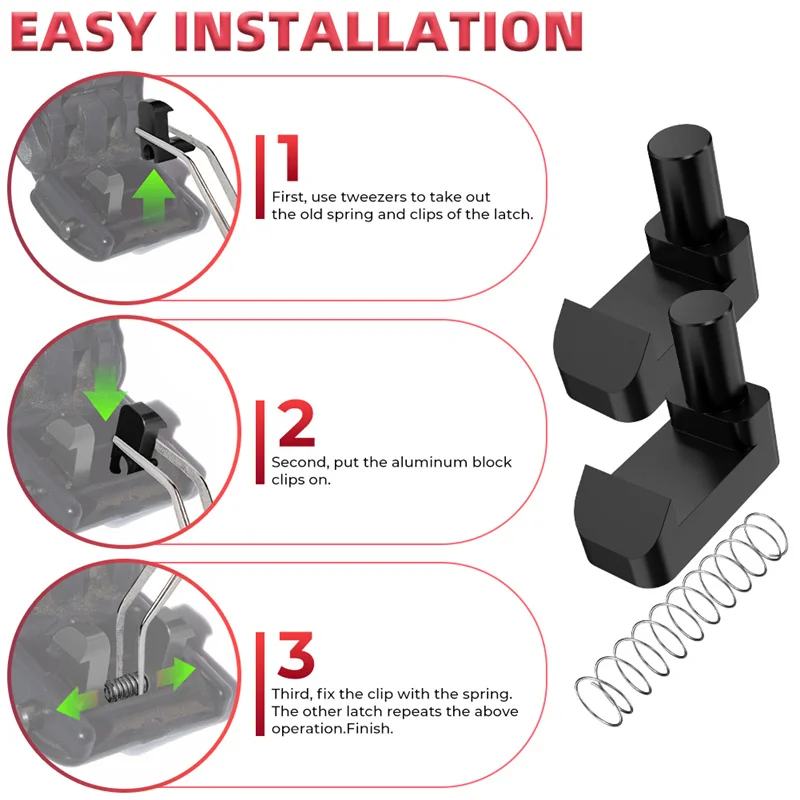 EASY INSTALLATION

1
First, use tweezers to take out the old spring and clips of the latch.

2
Second, put the aluminum block clips on.

3
Third, fix the clip with the spring. The other latch repeats the above operation.Finish.