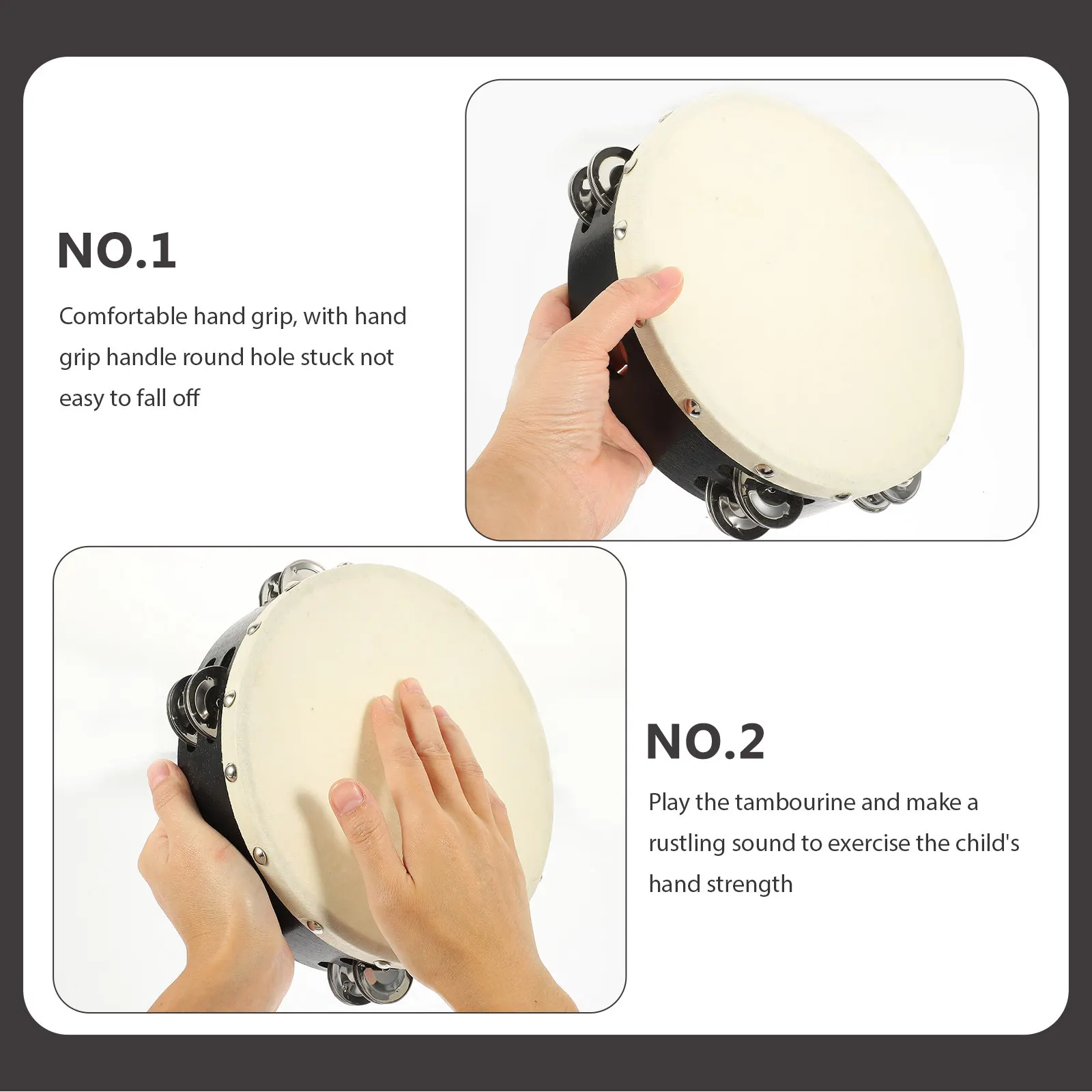 NO.1

Comfortable hand grip, with hand grip handle round hole stuck not easy to fall off

NO.2

Play the tambourine and make a rustling sound to exercise the child's hand strength