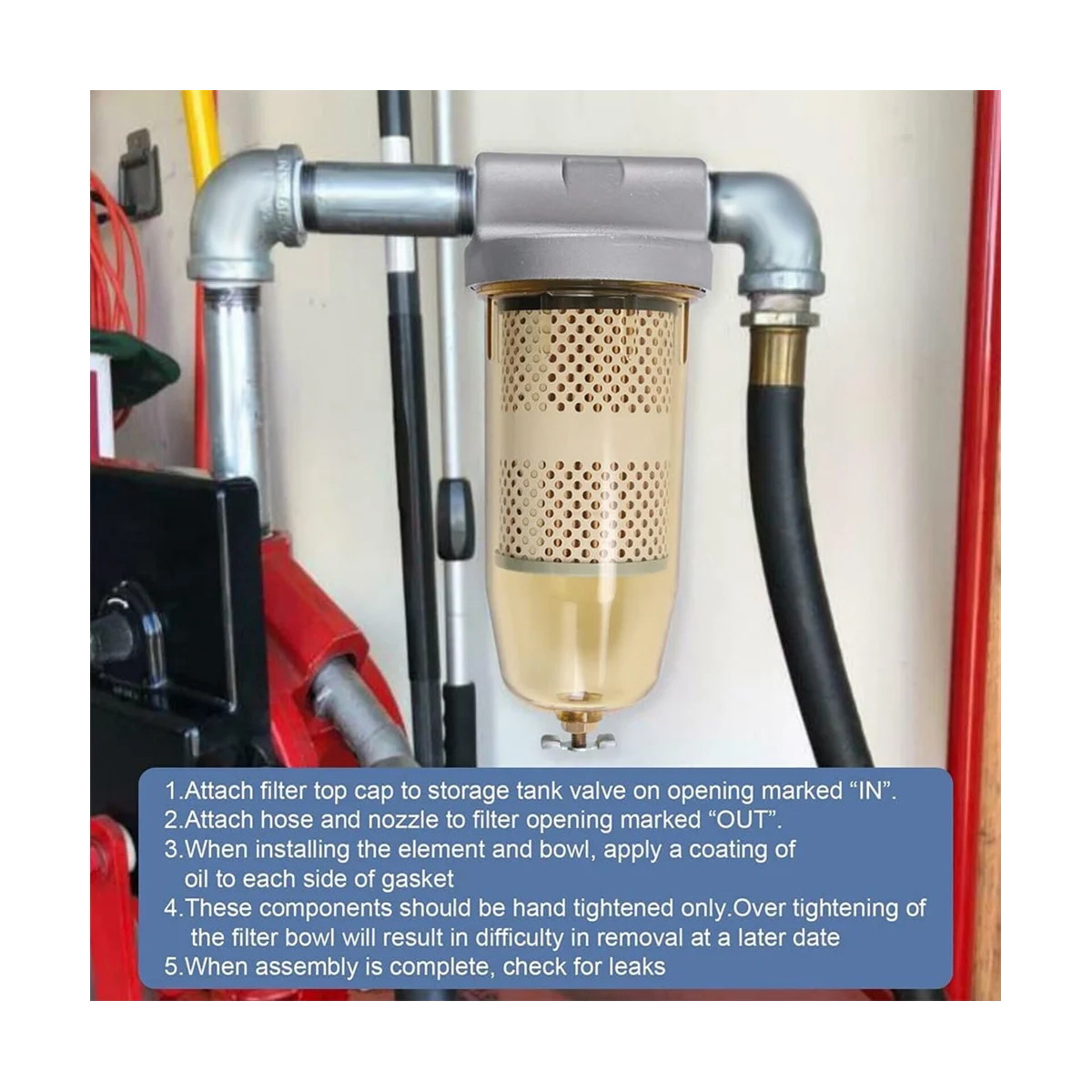 1.Attach filter top cap to storage tank valve on opening marked “IN”.
2.Attach hose and nozzle to filter opening marked “OUT”.
3.When installing the element and bowl, apply a coating of oil to each side of gasket
4.These components should be hand tightened only.Over tightening of the filter bowl will result in difficulty in removal at a later date
5.When assembly is complete, check for leaks