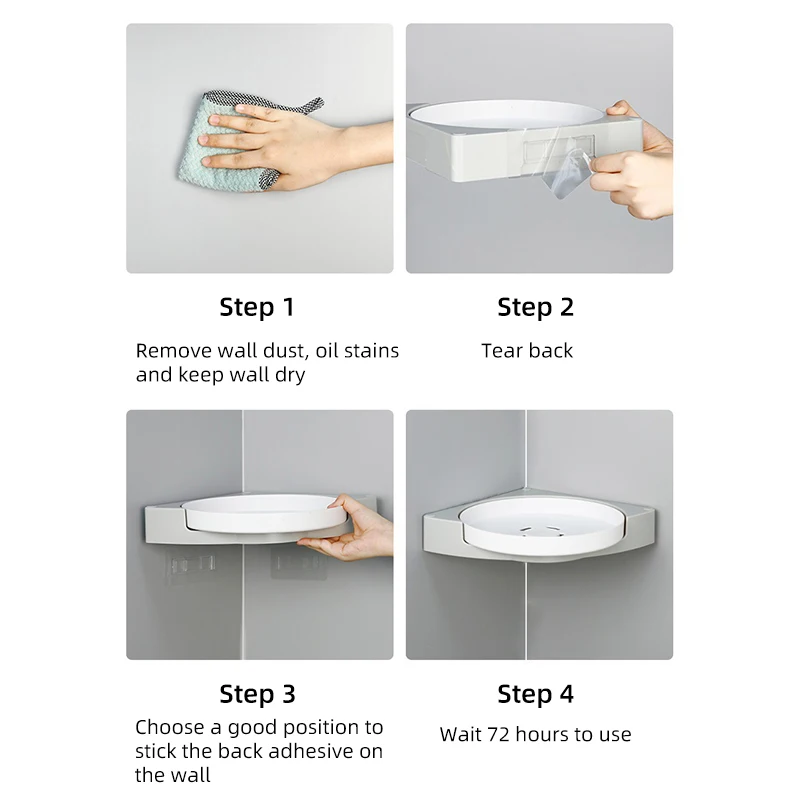 Step 1

Remove wall dust, oil stains and keep wall dry

Step 2

Tear back

Step 3

Choose a good position to stick the back adhesive on the wall

Step 4

Wait 72 hours to use