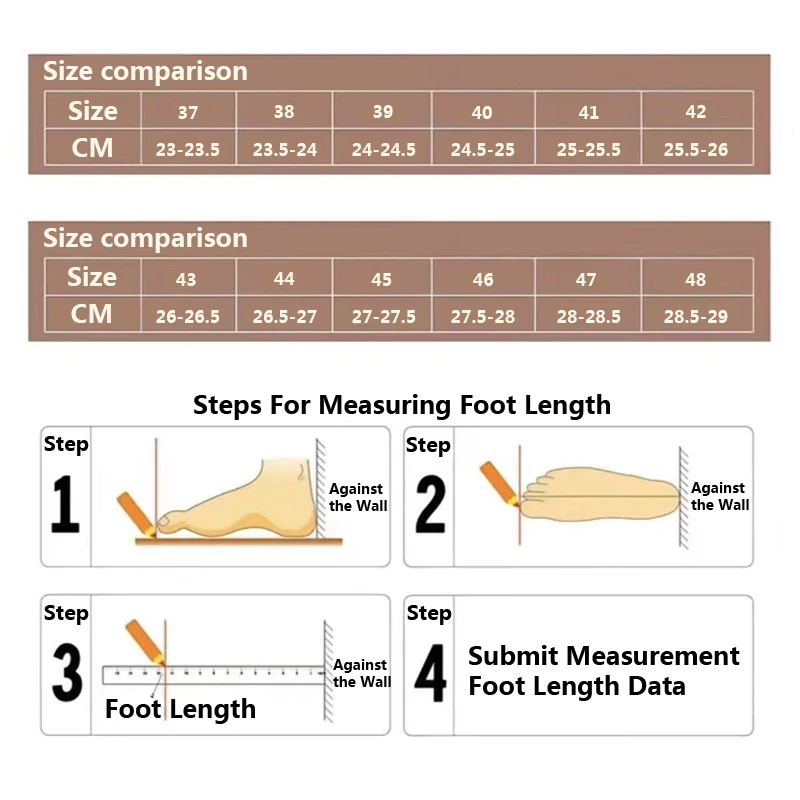 Size comparison

| Size | 37 | 38 | 39 | 40 | 41 | 42 |
|---|---|---|---|---|---|---|
| CM | 23-23.5 | 23.5-24 | 24-24.5 | 24.5-25 | 25-25.5 | 25.5-26 |

Size comparison

| Size | 43 | 44 | 45 | 46 | 47 | 48 |
|---|---|---|---|---|---|---|
| CM | 26-26.5 | 26.5-27 | 27-27.5 | 27.5-28 | 28-28.5 | 28.5-29 |

Steps For Measuring Foot Length

Step 1
Against the Wall

Step 2
Against the Wall

Step 3
Against the Wall
Foot Length

Step 4
Submit Measurement Foot Length Data