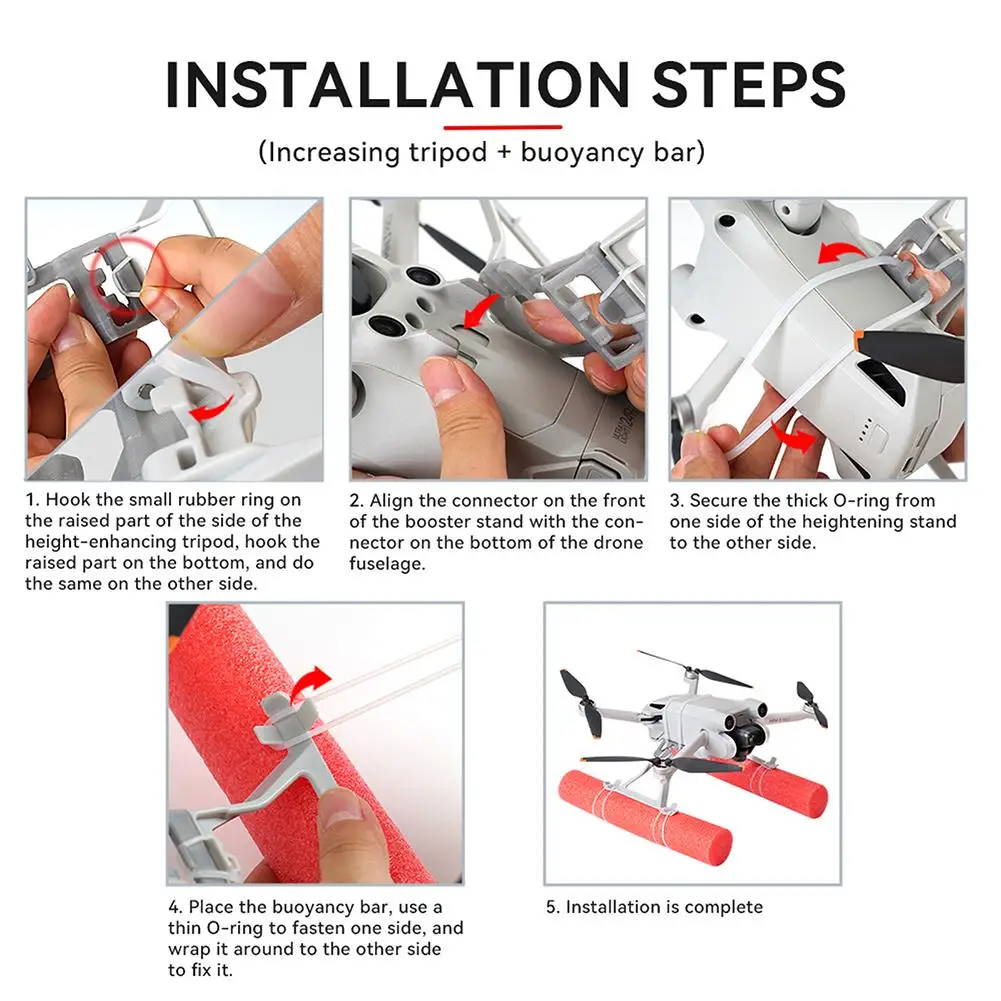 INSTALLATION STEPS

(Increasing tripod + buoyancy bar)

1. Hook the small rubber ring on the raised part of the side of the height-enhancing tripod, hook the raised part on the bottom, and do the same on the other side.

2. Align the connector on the front of the booster stand with the connector on the bottom of the drone fuselage.

3. Secure the thick O-ring from one side of the heightening stand to the other side.

4. Place the buoyancy bar, use a thin O-ring to fasten one side, and wrap it around to the other side to fix it.

5. Installation is complete