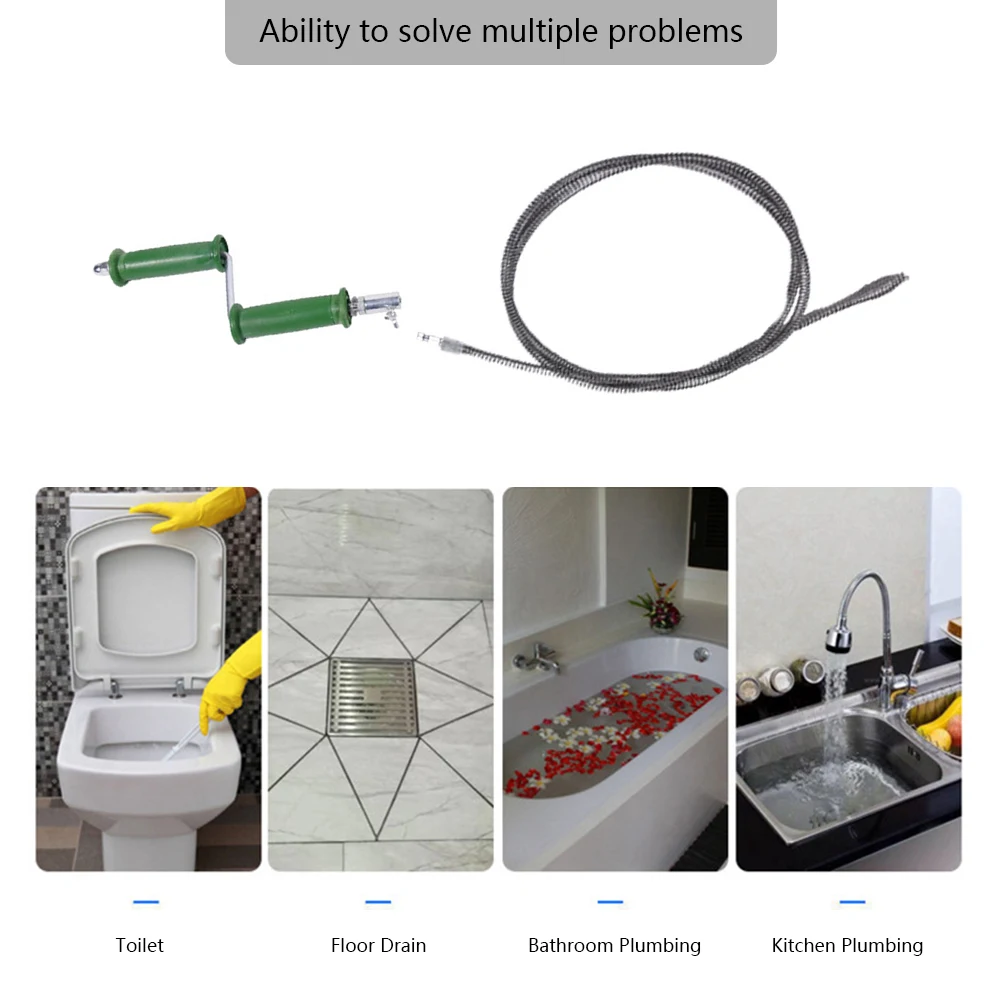 Ability to solve multiple problems

Toilet

Floor Drain

Bathroom Plumbing

Kitchen Plumbing