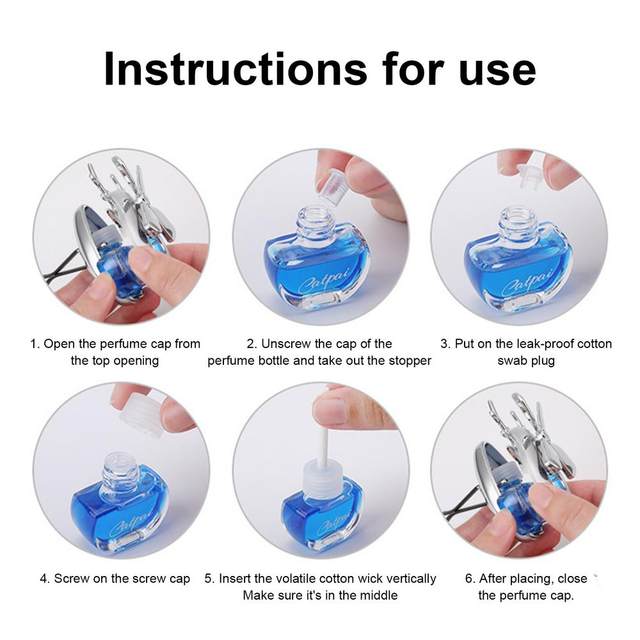 Instructions for use

Calpai

Calpai

1. Open the perfume cap from the top opening

2. Unscrew the cap of the perfume bottle and take out the stopper

3. Put on the leak-proof cotton swab plug

Calpai

Calpai

4. Screw on the screw cap

5. Insert the volatile cotton wick vertically Make sure it's in the middle

6. After placing, close the perfume cap.