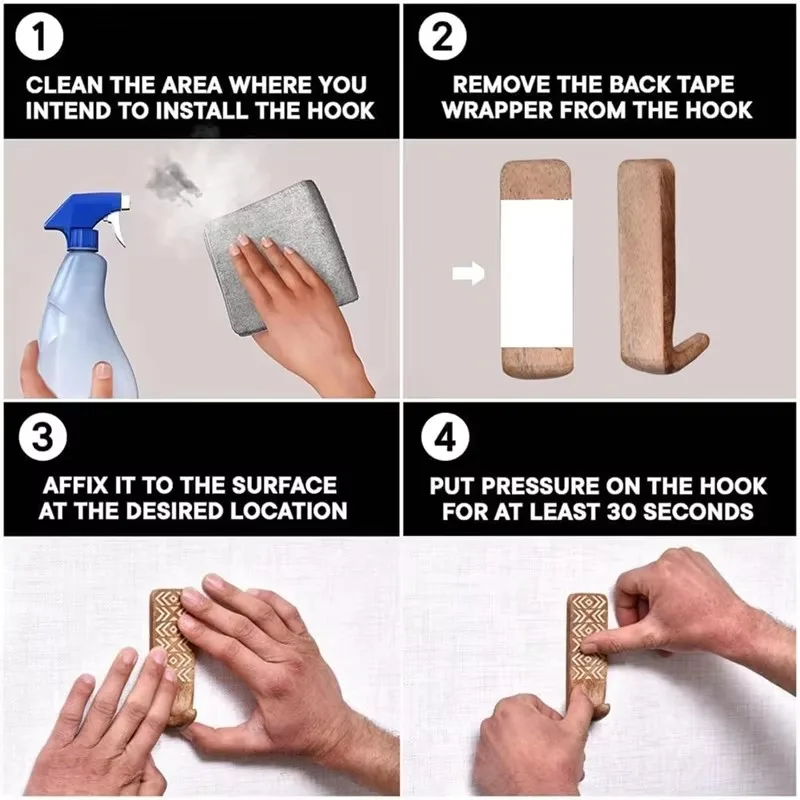 1

CLEAN THE AREA WHERE YOU INTEND TO INSTALL THE HOOK

2

REMOVE THE BACK TAPE WRAPPER FROM THE HOOK

3

AFFIX IT TO THE SURFACE AT THE DESIRED LOCATION

4

PUT PRESSURE ON THE HOOK FOR AT LEAST 30 SECONDS