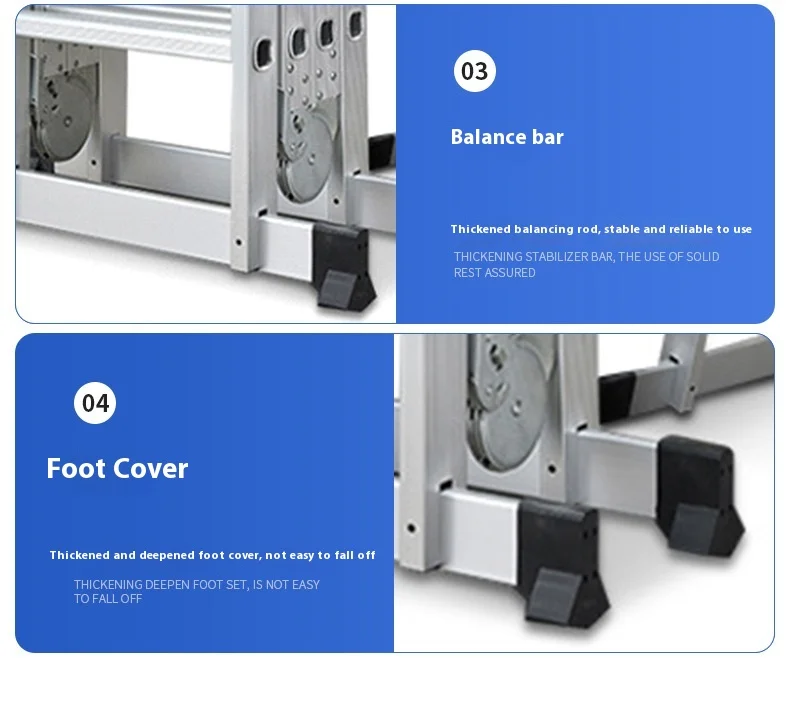 03

Balance bar

Thickened balancing rod, stable and reliable to use

THICKENING STABILIZER BAR, THE USE OF SOLID REST ASSURED

04

Foot Cover

Thickened and deepened foot cover, not easy to fall off

THICKENING DEEPEN FOOT SET, IS NOT EASY TO FALL OFF