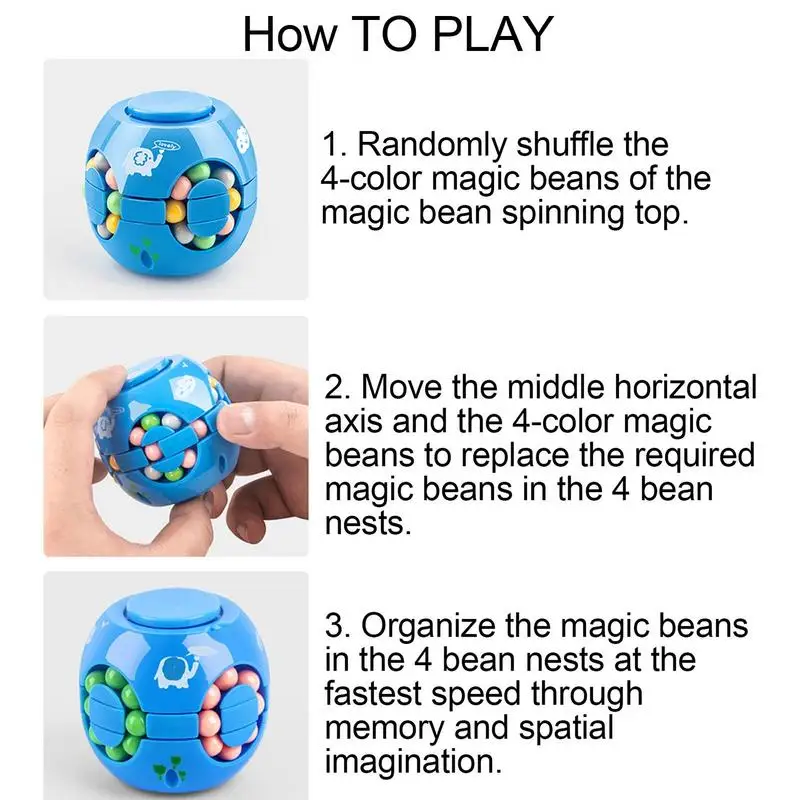 How TO PLAY

lovely

1. Randomly shuffle the 4-color magic beans of the magic bean spinning top.

2. Move the middle horizontal axis and the 4-color magic beans to replace the required magic beans in the 4 bean nests.

3. Organize the magic beans in the 4 bean nests at the fastest speed through memory and spatial imagination.