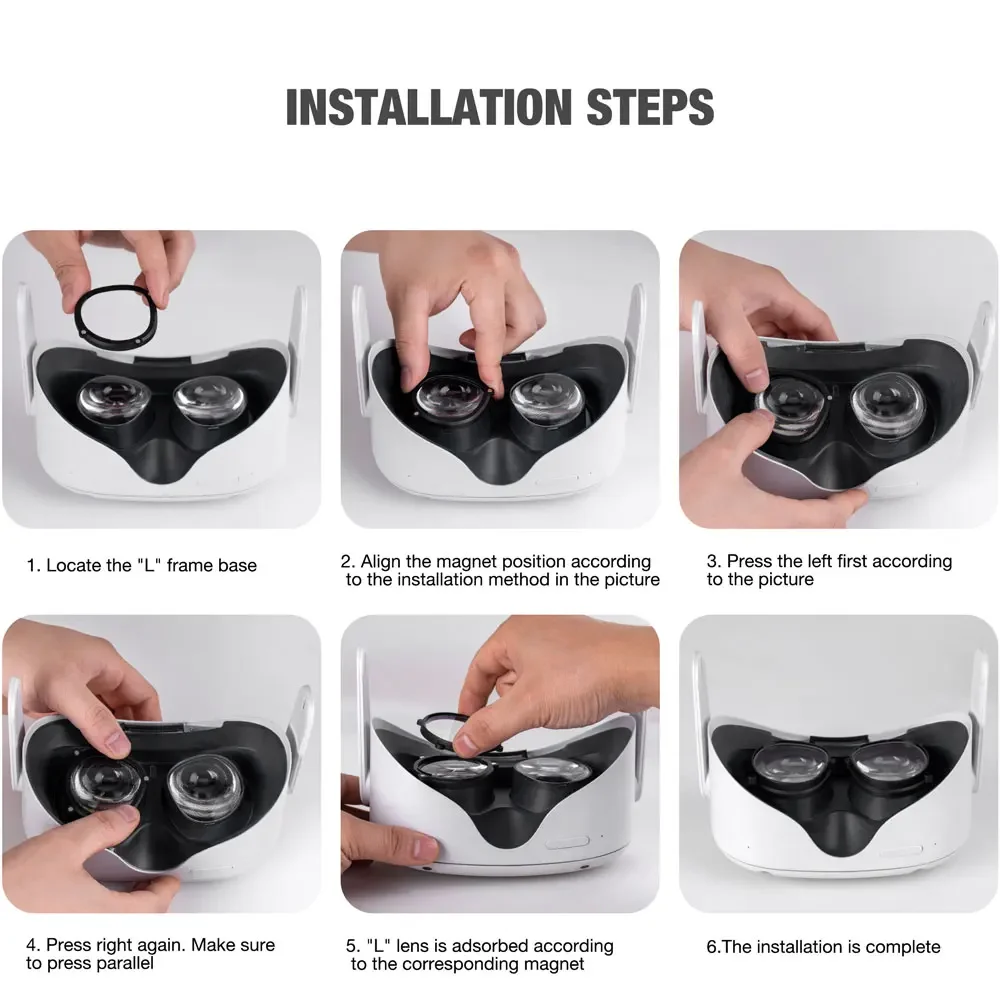 INSTALLATION STEPS

1. Locate the "L" frame base

2. Align the magnet position according to the installation method in the picture

3. Press the left first according to the picture

4. Press right again. Make sure to press parallel

5. "L" lens is adsorbed according to the corresponding magnet

6.The installation is complete