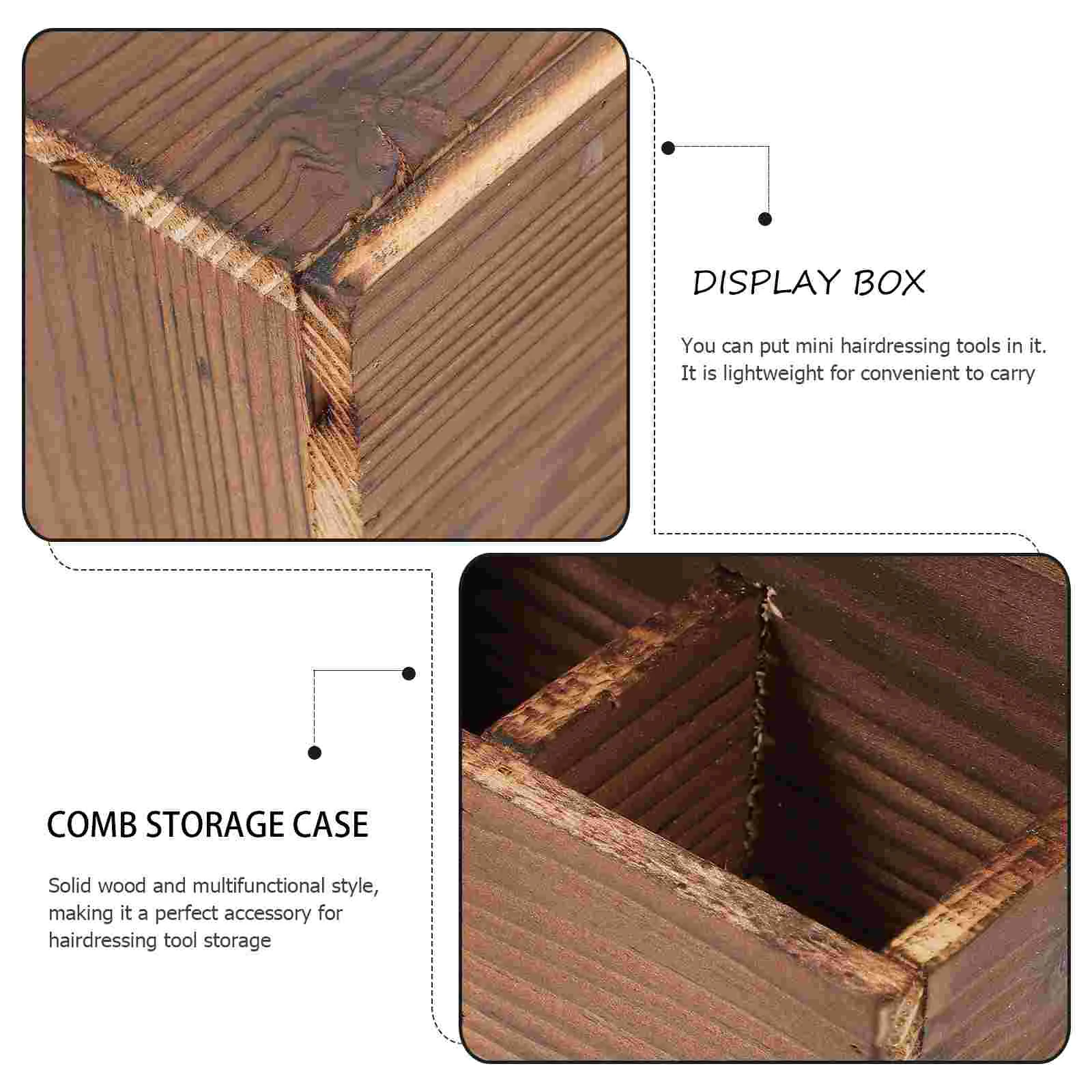 DISPLAY BOX

You can put mini hairdressing tools in it. It is lightweight for convenient to carry

COMB STORAGE CASE

Solid wood and multifunctional style, making it a perfect accessory for hairdressing tool storage