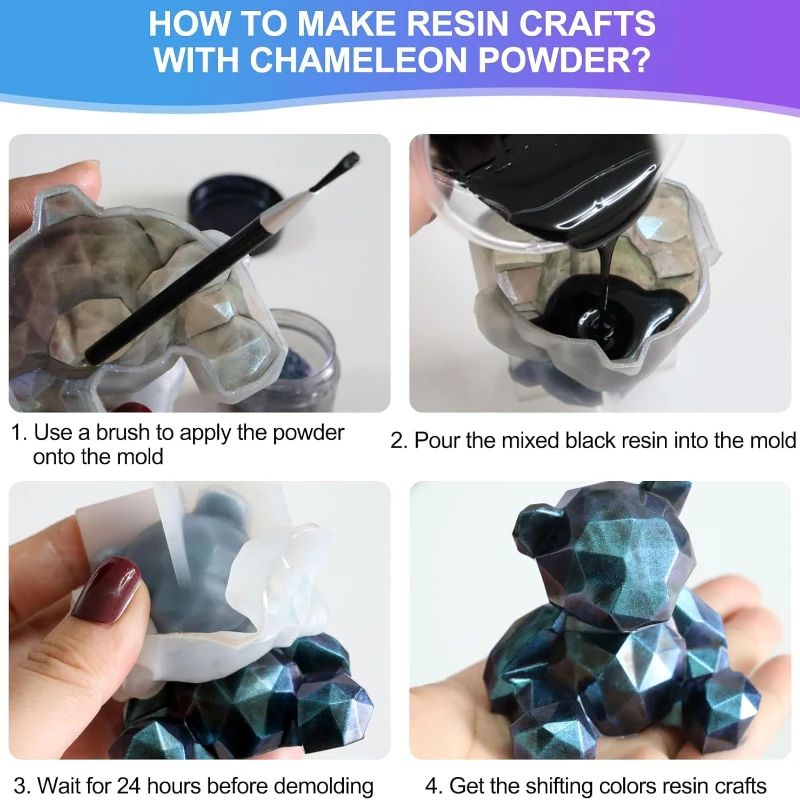 HOW TO MAKE RESIN CRAFTS WITH CHAMELEON POWDER?

1. Use a brush to apply the powder onto the mold

2. Pour the mixed black resin into the mold

3. Wait for 24 hours before demolding

4. Get the shifting colors resin crafts