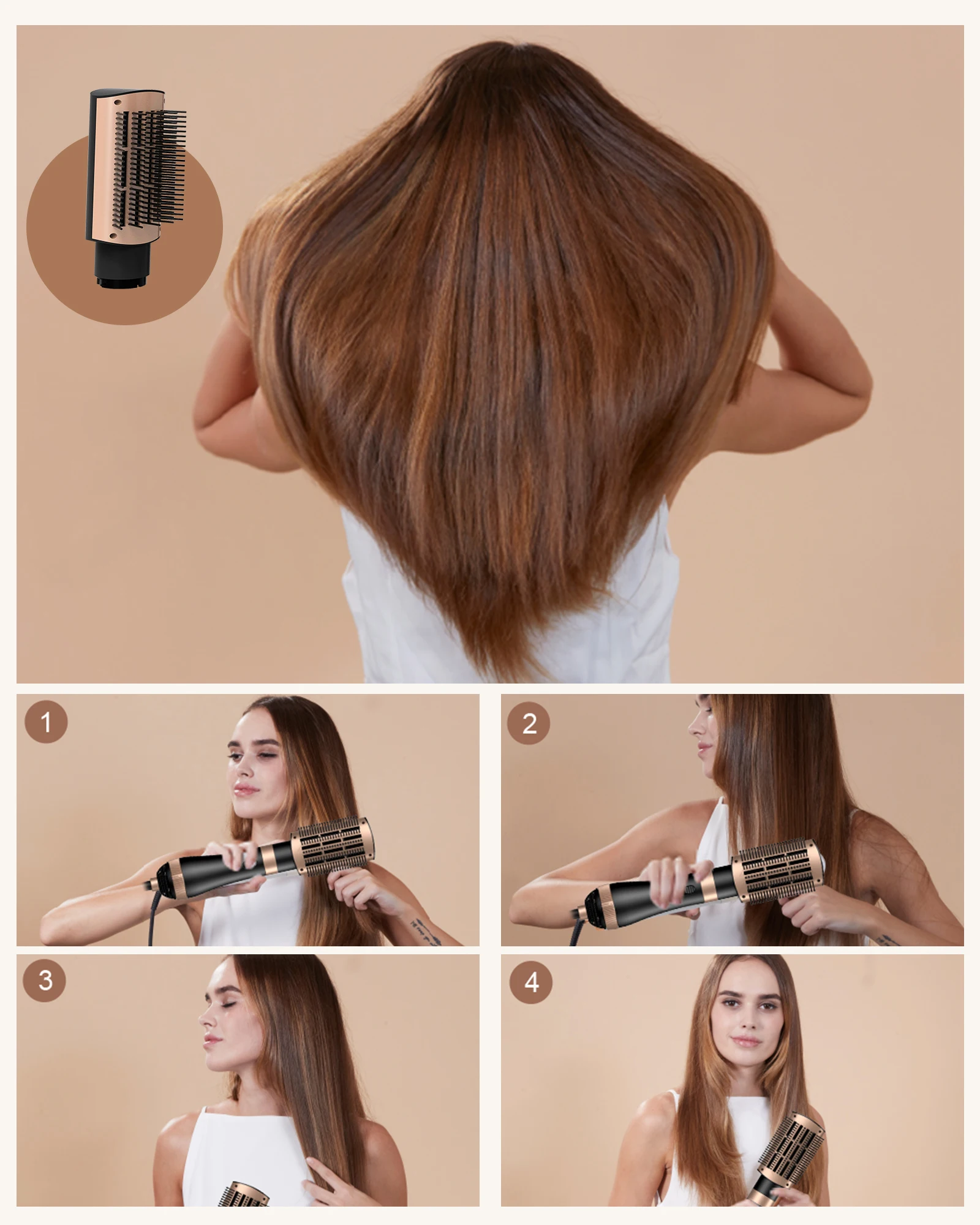 1

2

3

4