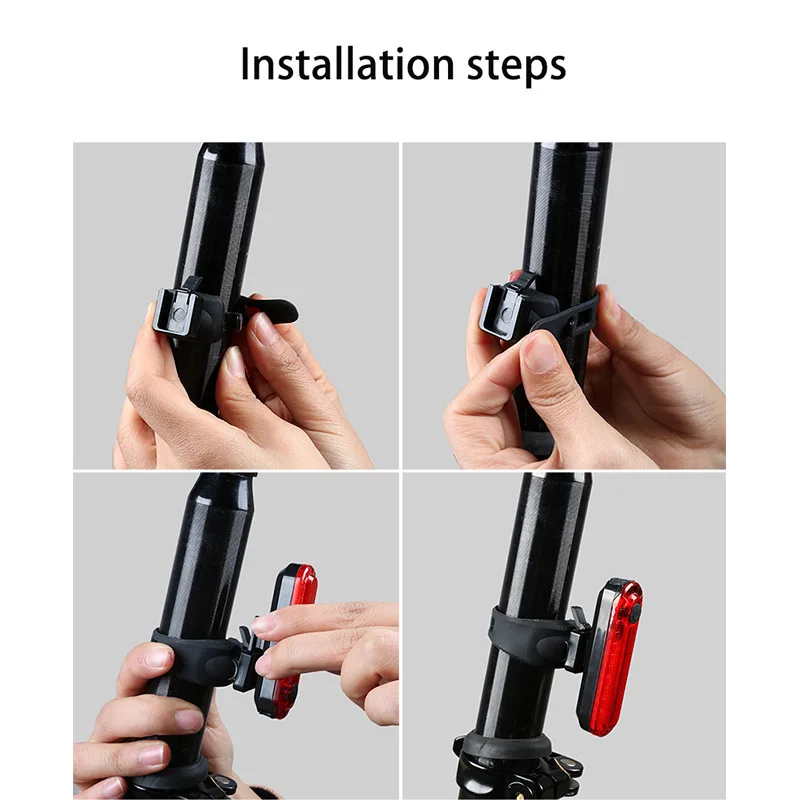 Installation steps