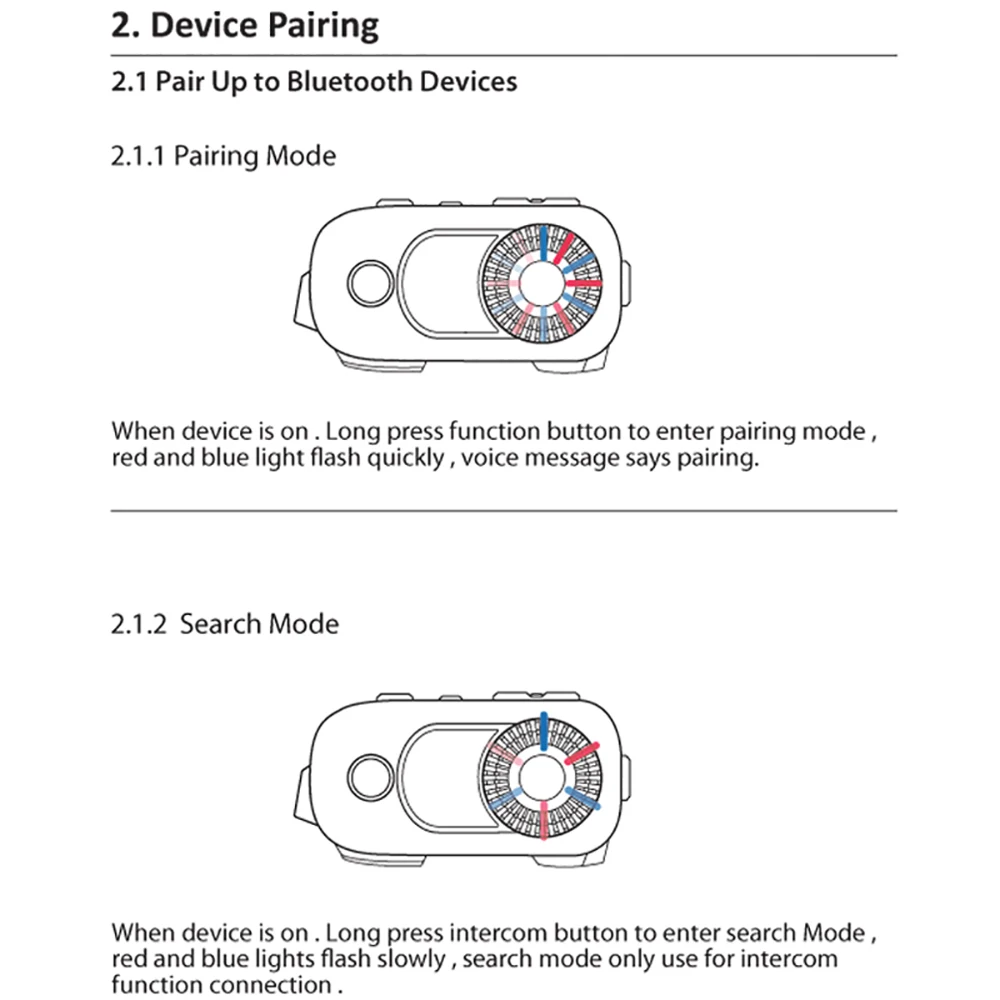 2. Device Pairing

2.1 Pair Up to Bluetooth Devices

2.1.1 Pairing Mode

When device is on . Long press function button to enter pairing mode , red and blue light flash quickly , voice message says pairing.

2.1.2 Search Mode

When device is on . Long press intercom button to enter search Mode , red and blue lights flash slowly , search mode only use for intercom function connection .