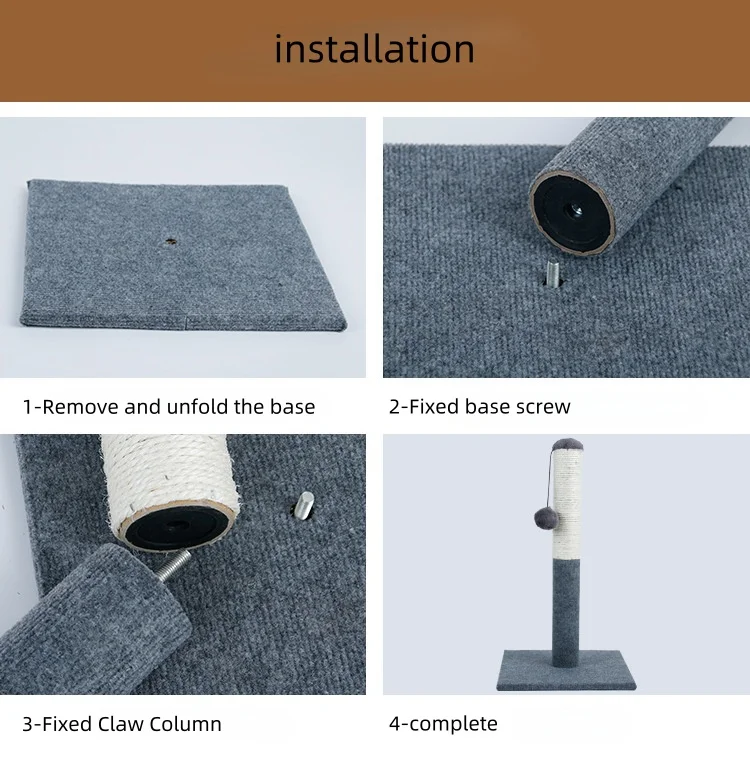 installation

1-Remove and unfold the base

2-Fixed base screw

3-Fixed Claw Column

4-complete