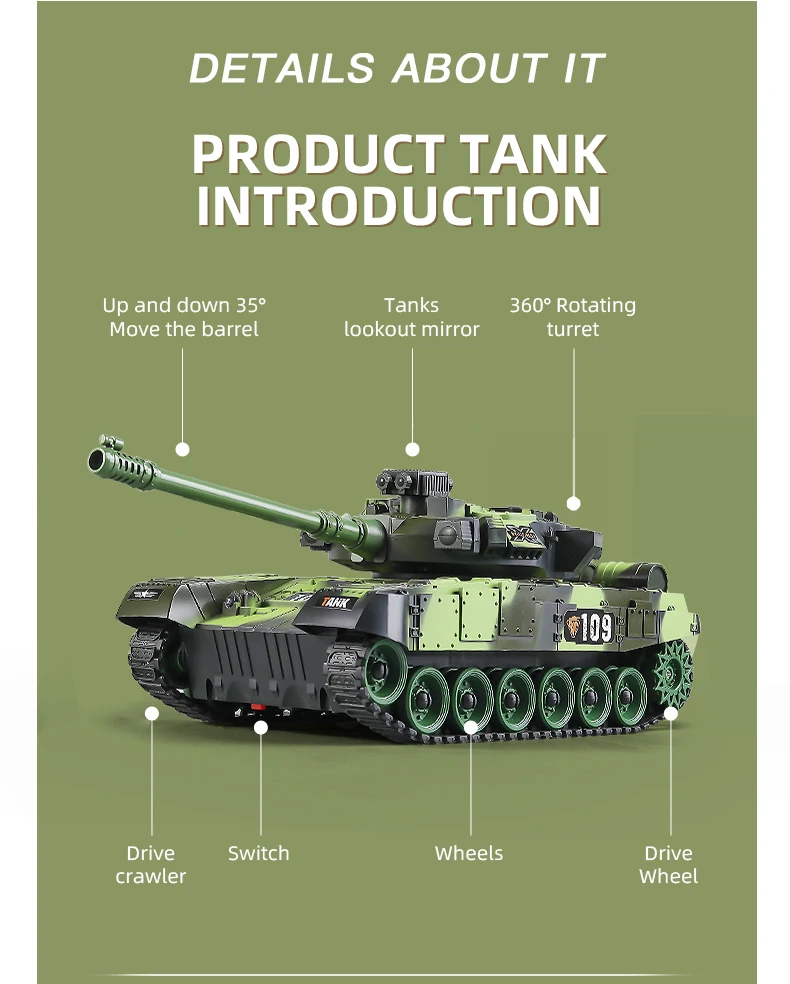 DETAILS ABOUT IT

PRODUCT TANK INTRODUCTION

Up and down 35° Move the barrel

Tanks lookout mirror

360° Rotating turret

TANK

109

Drive crawler

Switch

Wheels

Drive Wheel