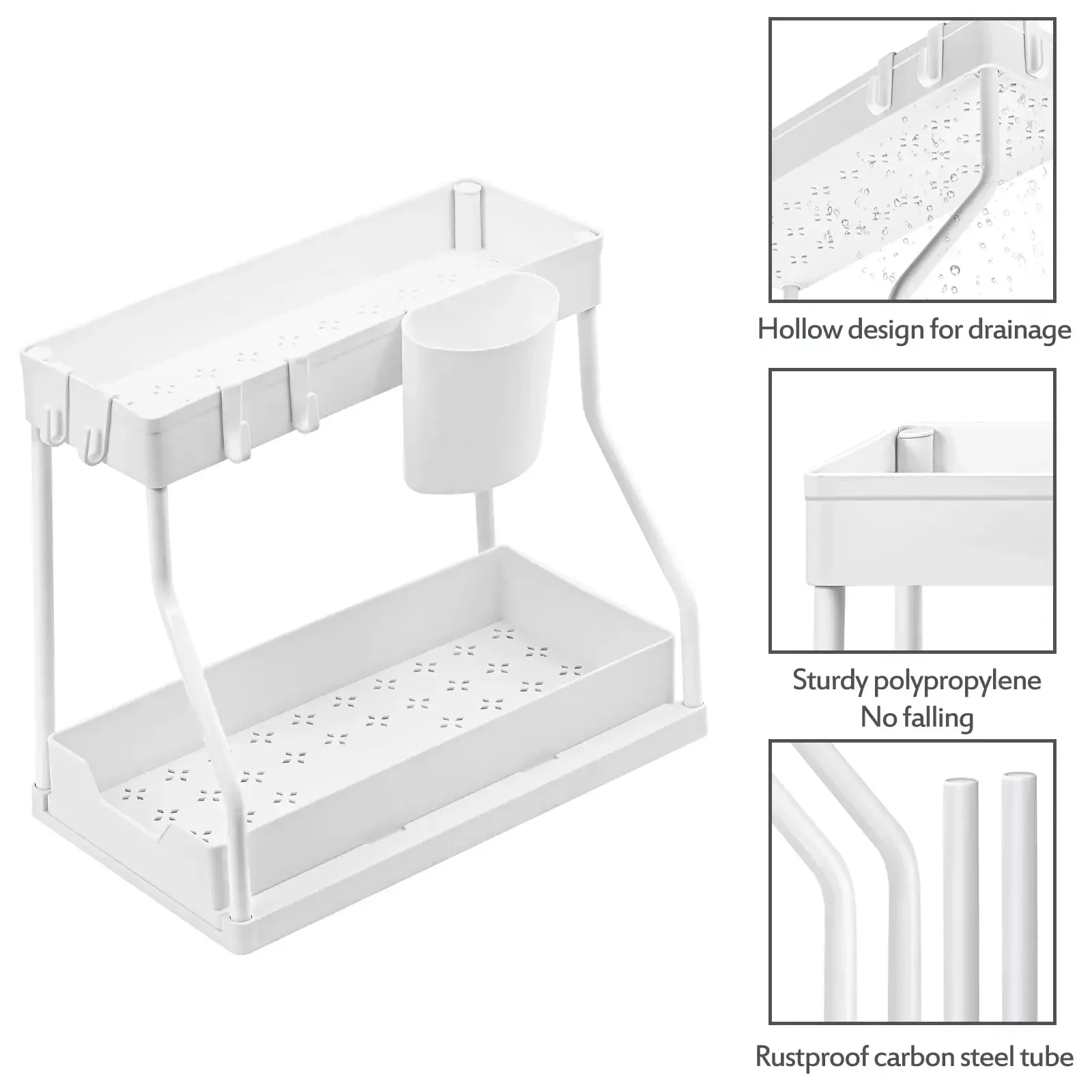 Hollow design for drainage

Sturdy polypropylene
No falling

Rustproof carbon steel tube