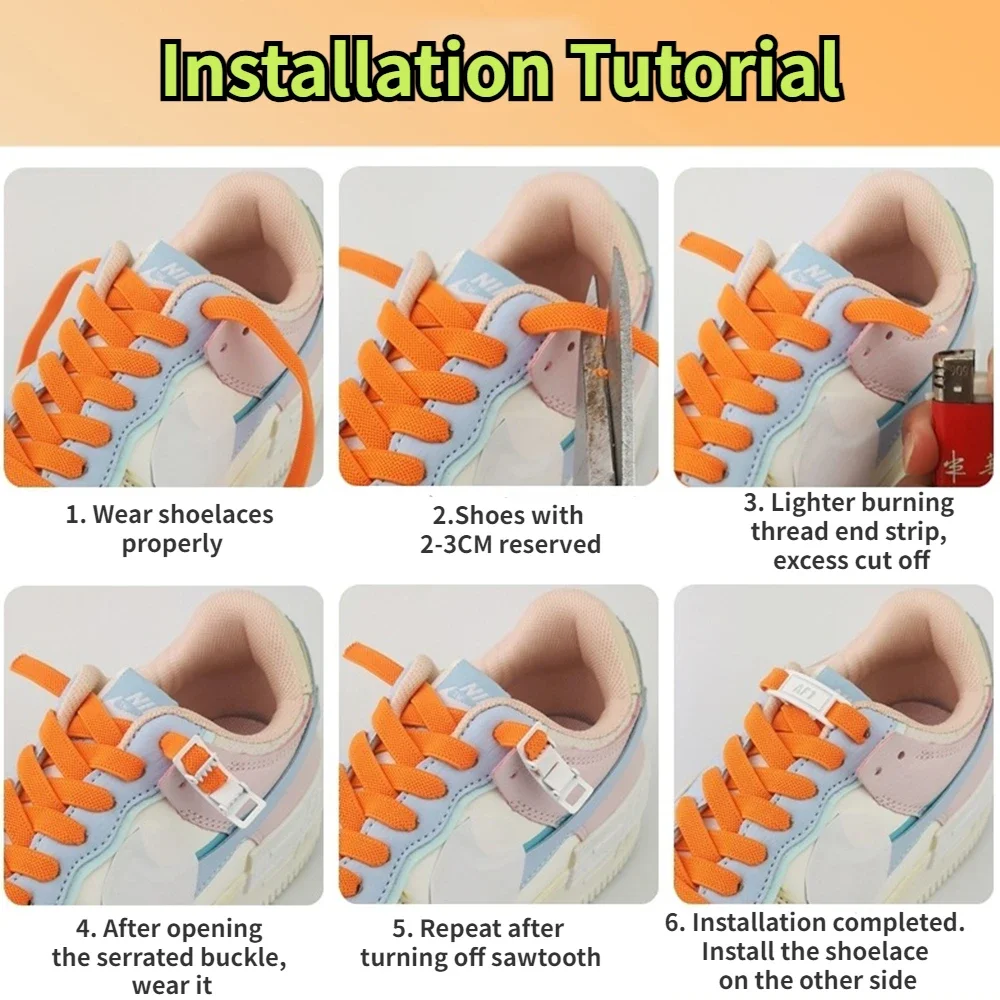 Installation Tutorial

1. Wear shoelaces properly

2.Shoes with 2-3CM reserved

3. Lighter burning thread end strip, excess cut off

4. After opening the serrated buckle, wear it

5. Repeat after turning off sawtooth

6. Installation completed. Install the shoelace on the other side