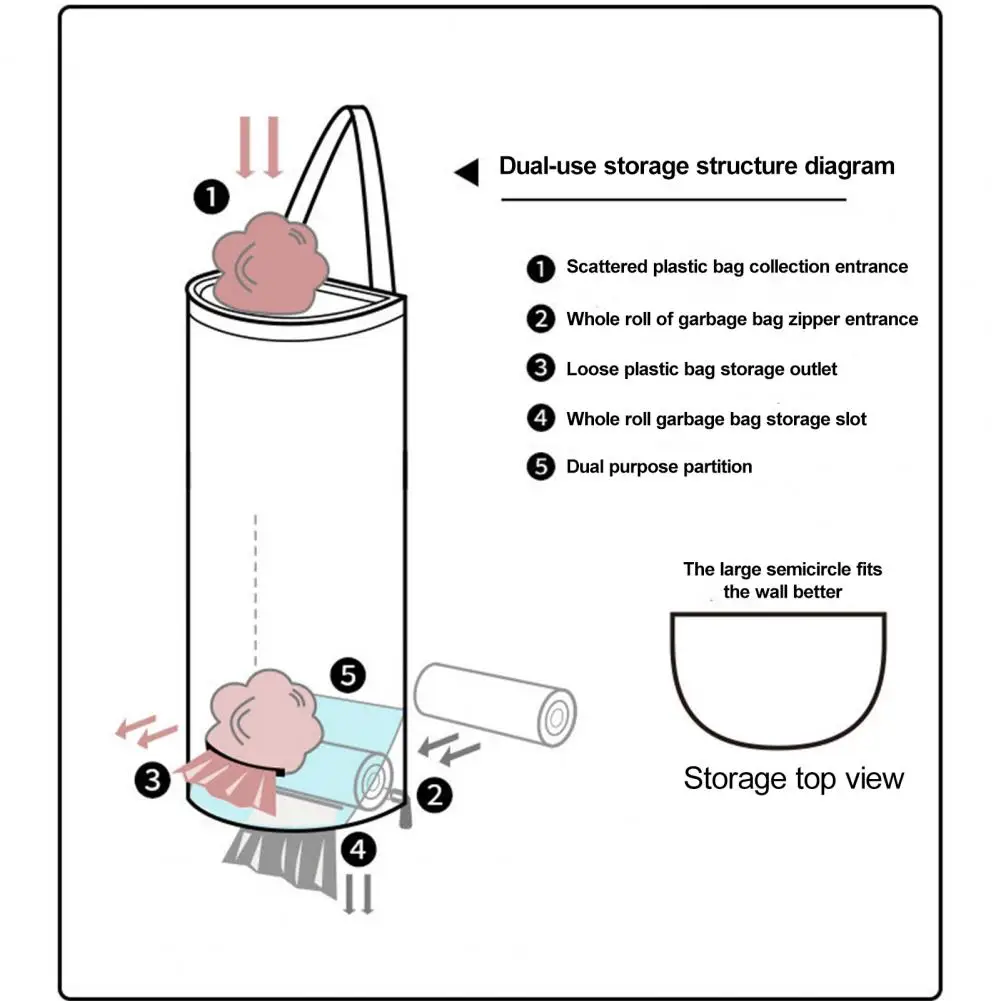 1

Dual-use storage structure diagram

1 Scattered plastic bag collection entrance
2 Whole roll of garbage bag zipper entrance
3 Loose plastic bag storage outlet
4 Whole roll garbage bag storage slot
5 Dual purpose partition

The large semicircle fits the wall better

Storage top view

5
3
2
4