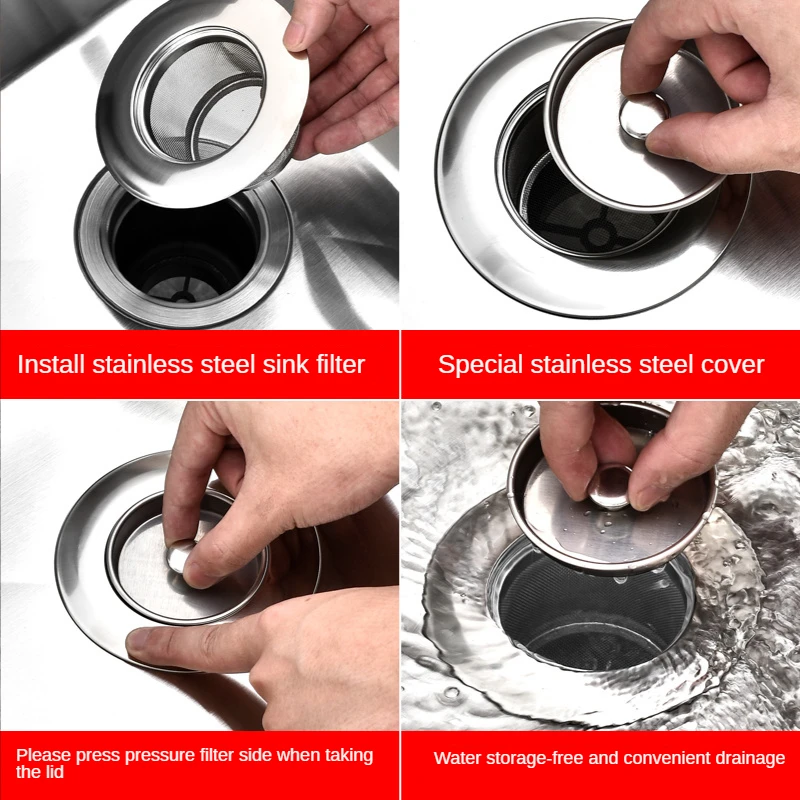 Install stainless steel sink filter

Special stainless steel cover

Please press pressure filter side when taking the lid

Water storage-free and convenient drainage